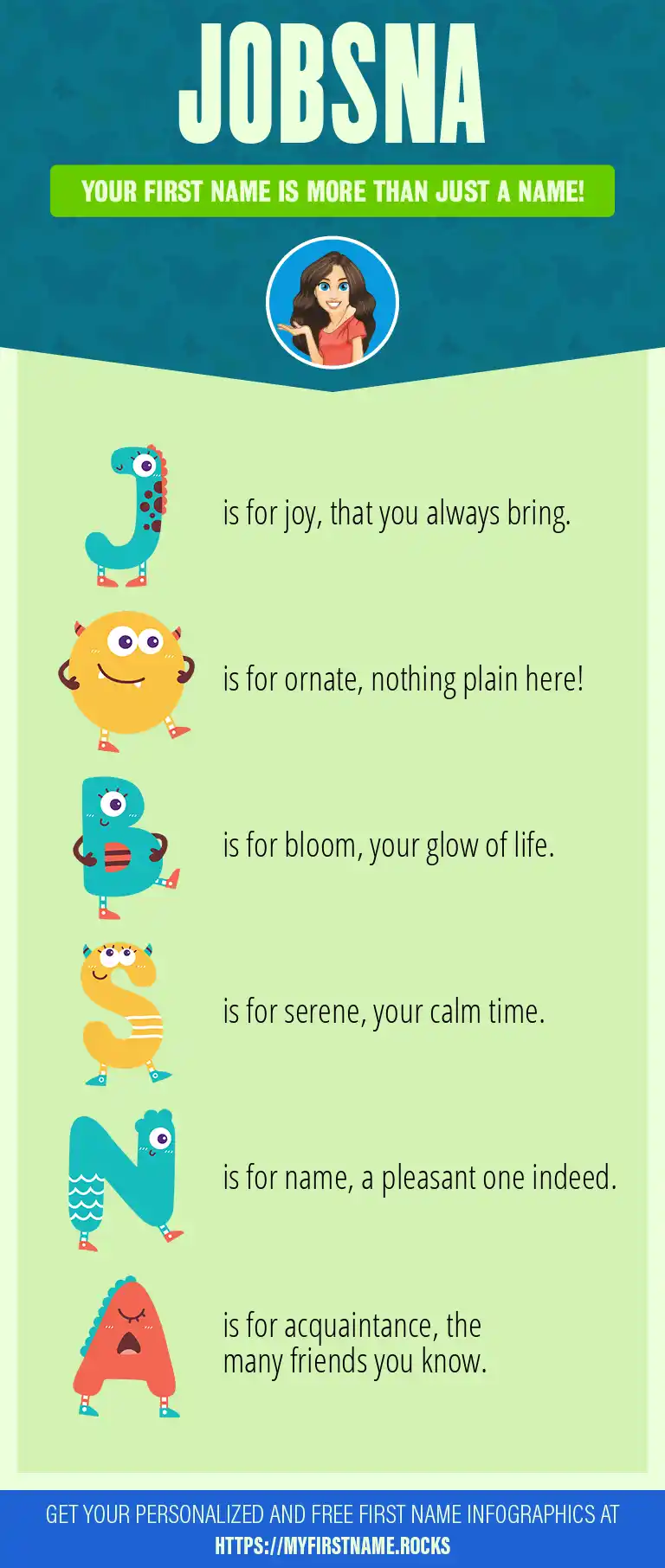 JOBSNA

YOUR FIRST NAME IS MORE THAN JUST A NAME!

J is for joy, that you always bring.

O is for ornate, nothing plain here!

B is for bloom, your glow of life.

S is for serene, your calm time.

N is for name, a pleasant one indeed.

A is for acquaintance, the many friends you know.

GET YOUR PERSONALIZED AND FREE FIRST NAME INFOGRAPHICS AT HTTPS://MYFIRSTNAME.ROCKS