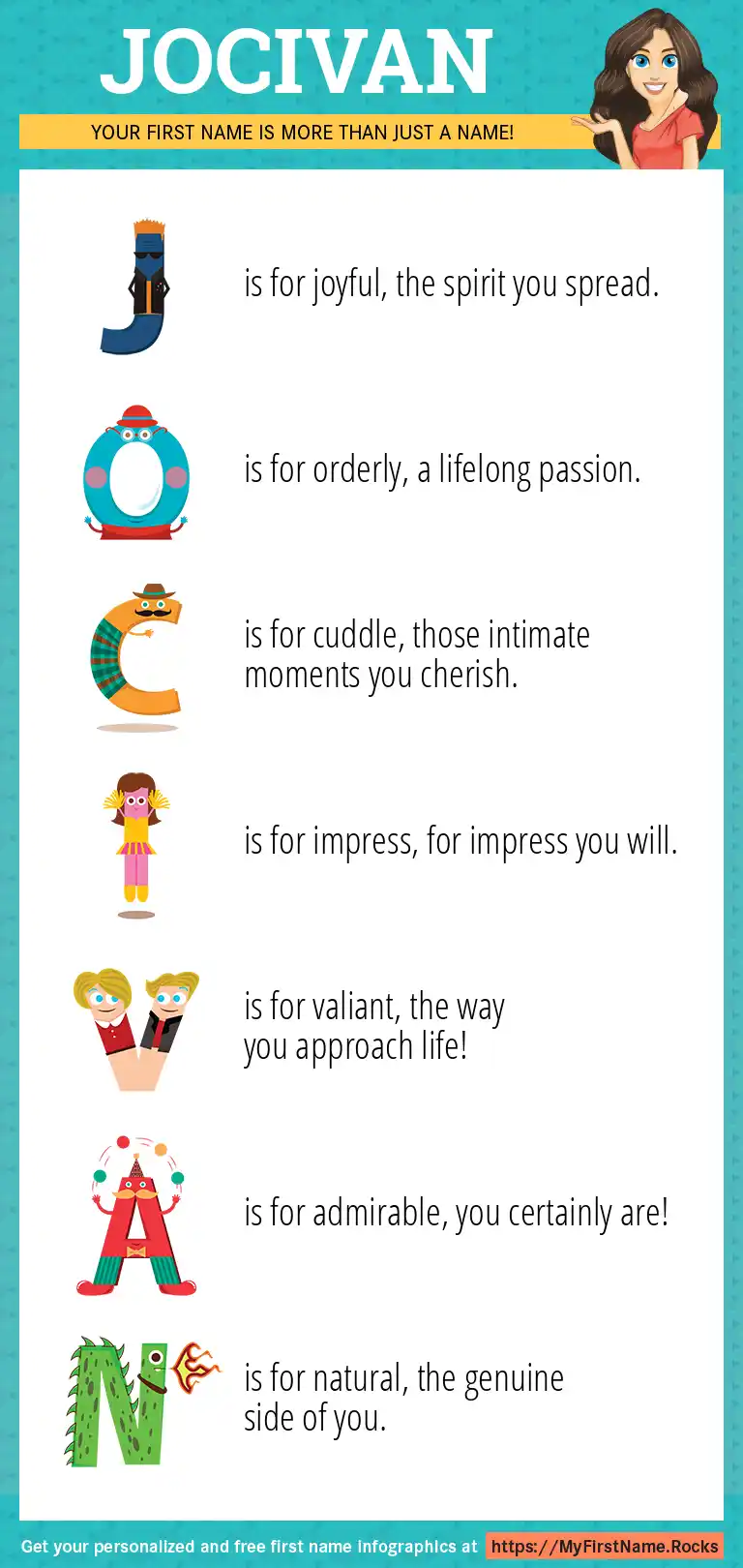 JOCIVAN

YOUR FIRST NAME IS MORE THAN JUST A NAME!

J is for joyful, the spirit you spread.

O is for orderly, a lifelong passion.

C is for cuddle, those intimate moments you cherish.

I is for impress, for impress you will.

V is for valiant, the way you approach life!

A is for admirable, you certainly are!

N is for natural, the genuine side of you.

Get your personalized and free first name infographics at https://MyFirstName.Rocks