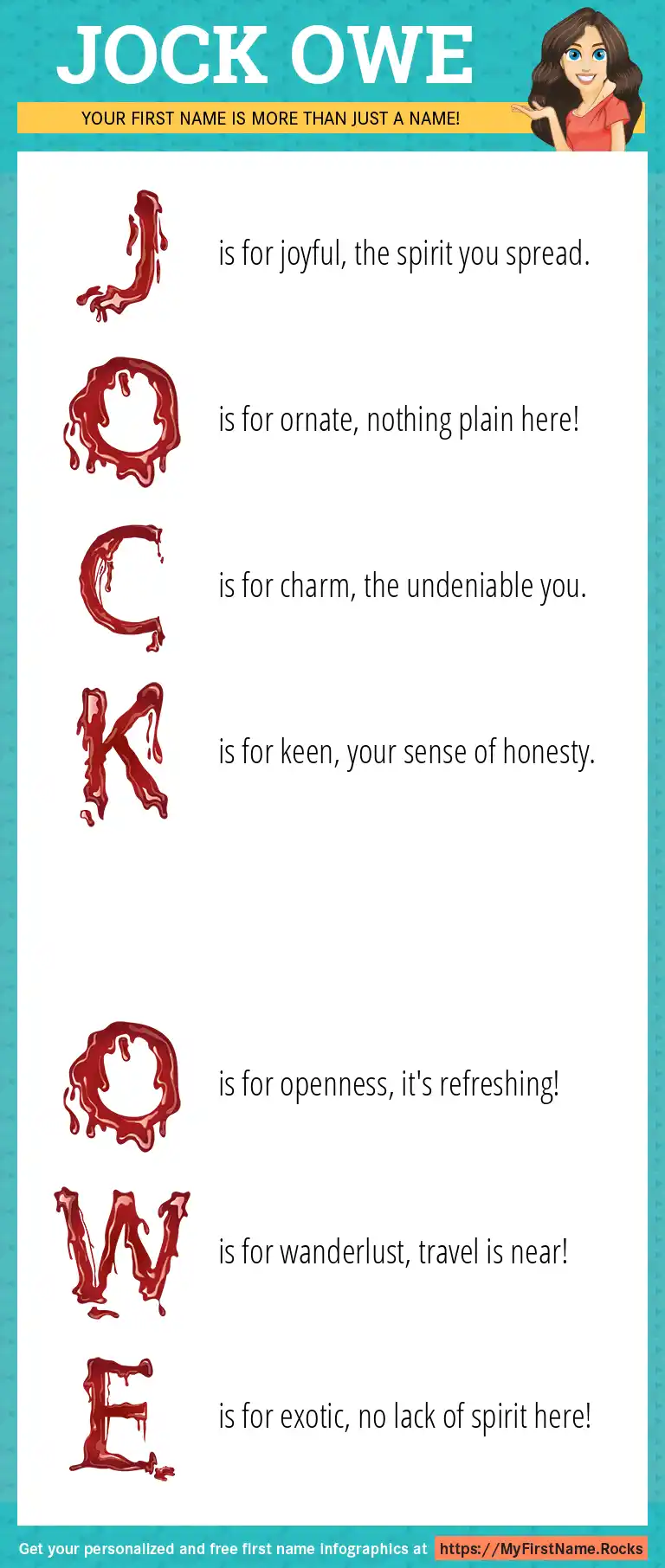 JOCK OWE

YOUR FIRST NAME IS MORE THAN JUST A NAME!

J is for joyful, the spirit you spread.

O is for ornate, nothing plain here!

C is for charm, the undeniable you.

K is for keen, your sense of honesty.

O is for openness, it's refreshing!

W is for wanderlust, travel is near!

E is for exotic, no lack of spirit here!

Get your personalized and free first name infographics at https://MyFirstName.Rocks