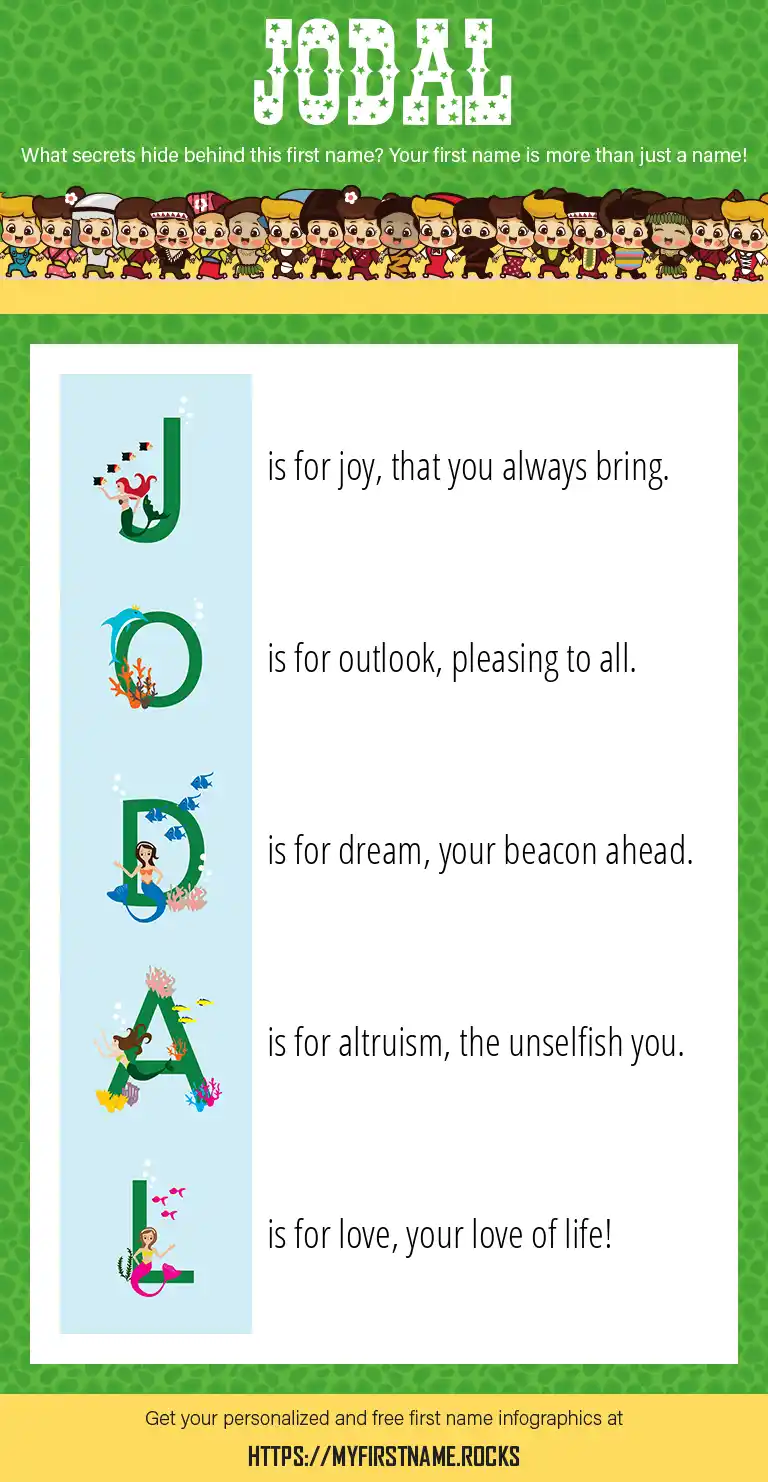 JODAL

What secrets hide behind this first name? Your first name is more than just a name!

J is for joy, that you always bring.

O is for outlook, pleasing to all.

D is for dream, your beacon ahead.

A is for altruism, the unselfish you.

L is for love, your love of life!

Get your personalized and free first name infographics at

HTTPS://MYFIRSTNAME.ROCKS