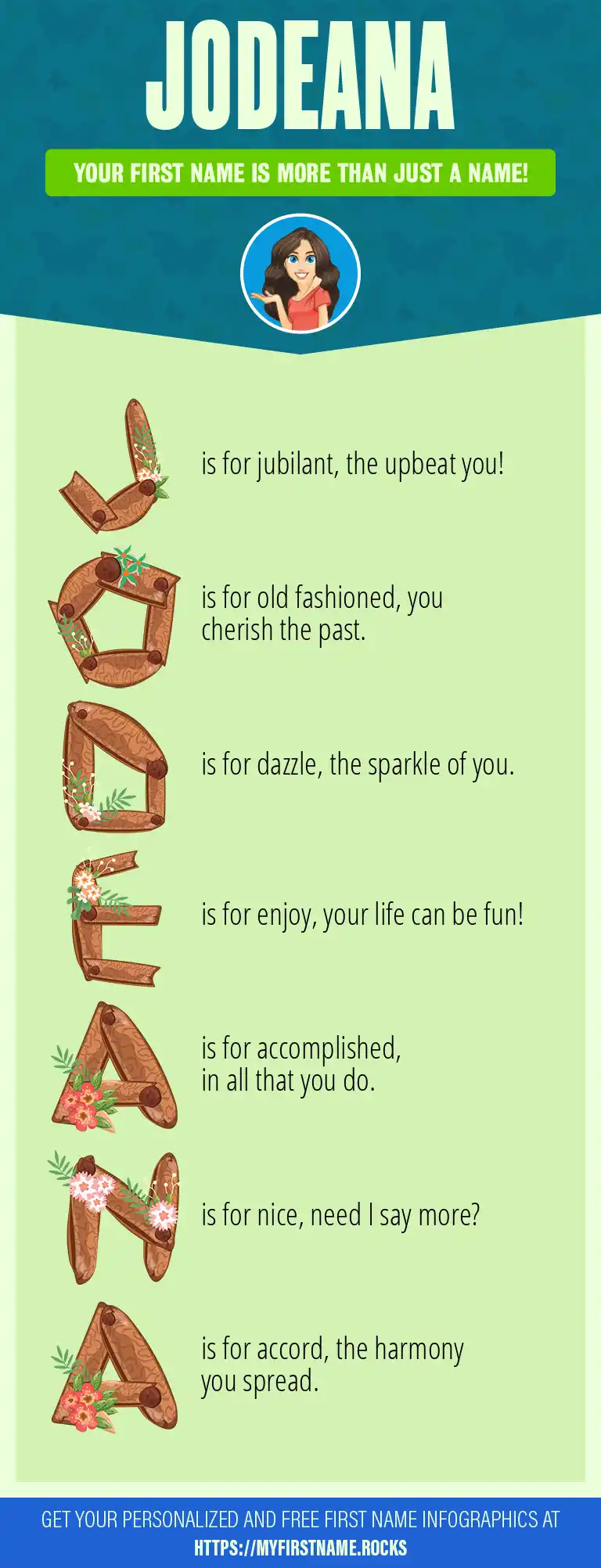 JODEANA

YOUR FIRST NAME IS MORE THAN JUST A NAME!

J is for jubilant, the upbeat you!

O is for old fashioned, you cherish the past.

D is for dazzle, the sparkle of you.

E is for enjoy, your life can be fun!

A is for accomplished, in all that you do.

N is for nice, need I say more?

A is for accord, the harmony you spread.

GET YOUR PERSONALIZED AND FREE FIRST NAME INFOGRAPHICS AT HTTPS://MYFIRSTNAME.ROCKS