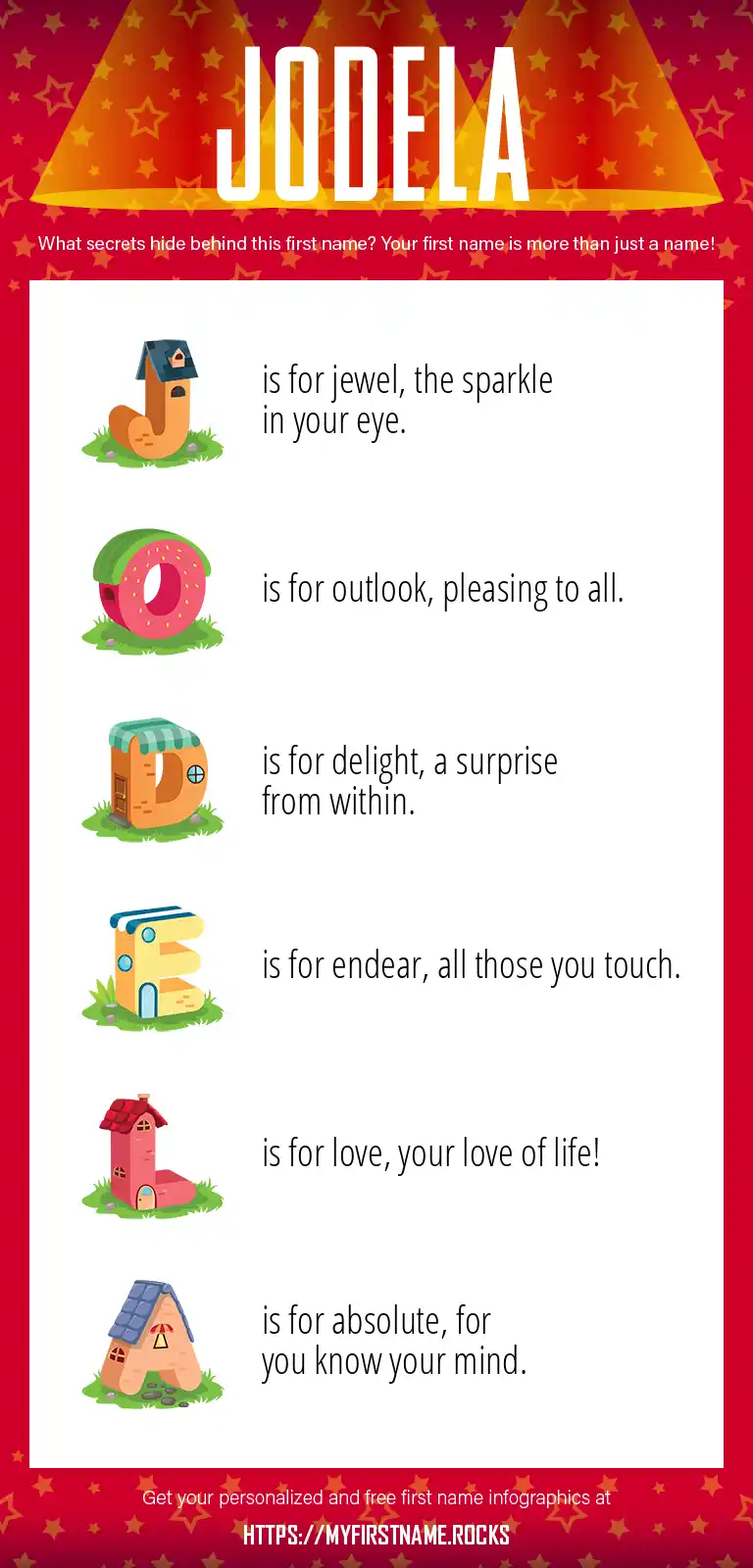 JODELA

What secrets hide behind this first name? Your first name is more than just a name!

J is for jewel, the sparkle in your eye.

O is for outlook, pleasing to all.

D is for delight, a surprise from within.

E is for endear, all those you touch.

L is for love, your love of life!

A is for absolute, for you know your mind.

Get your personalized and free first name infographics at

HTTPS://MYFIRSTNAME.ROCKS