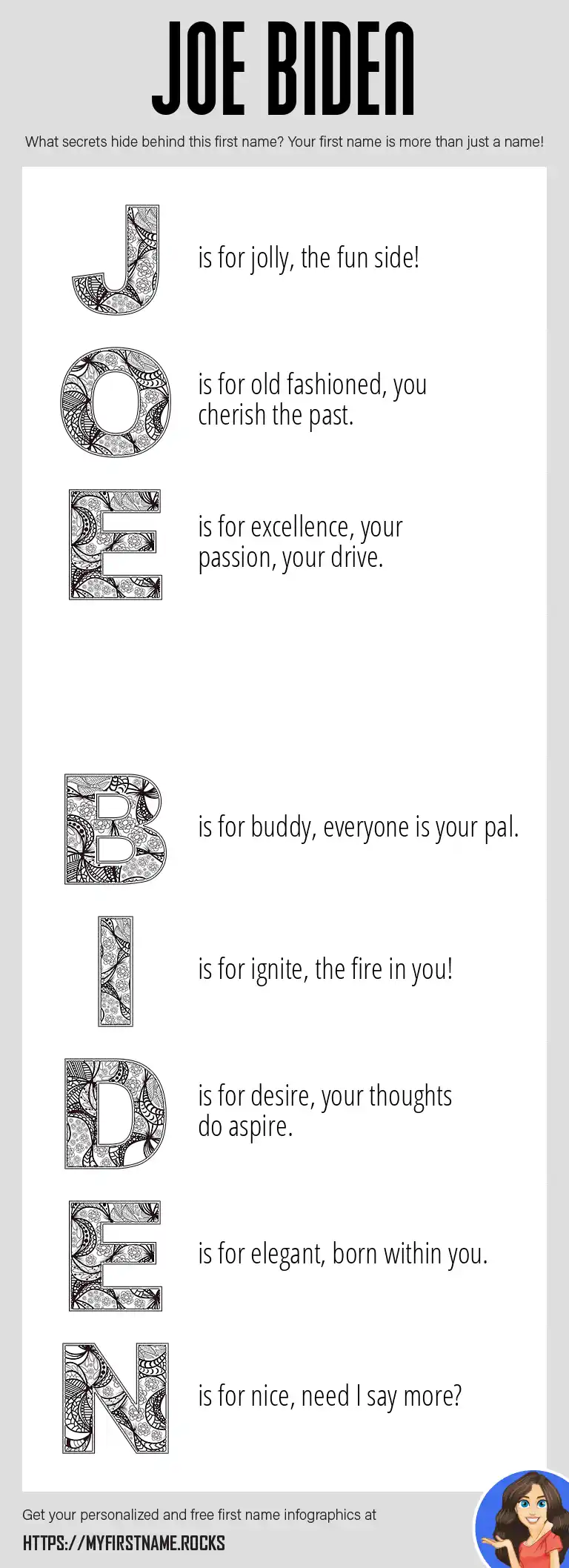 JOE BIDEN

What secrets hide behind this first name? Your first name is more than just a name!

J is for jolly, the fun side!

O is for old fashioned, you cherish the past.

E is for excellence, your passion, your drive.

B is for buddy, everyone is your pal.

I is for ignite, the fire in you!

D is for desire, your thoughts do aspire.

E is for elegant, born within you.

N is for nice, need I say more?

Get your personalized and free first name infographics at

HTTPS://MYFIRSTNAME.ROCKS