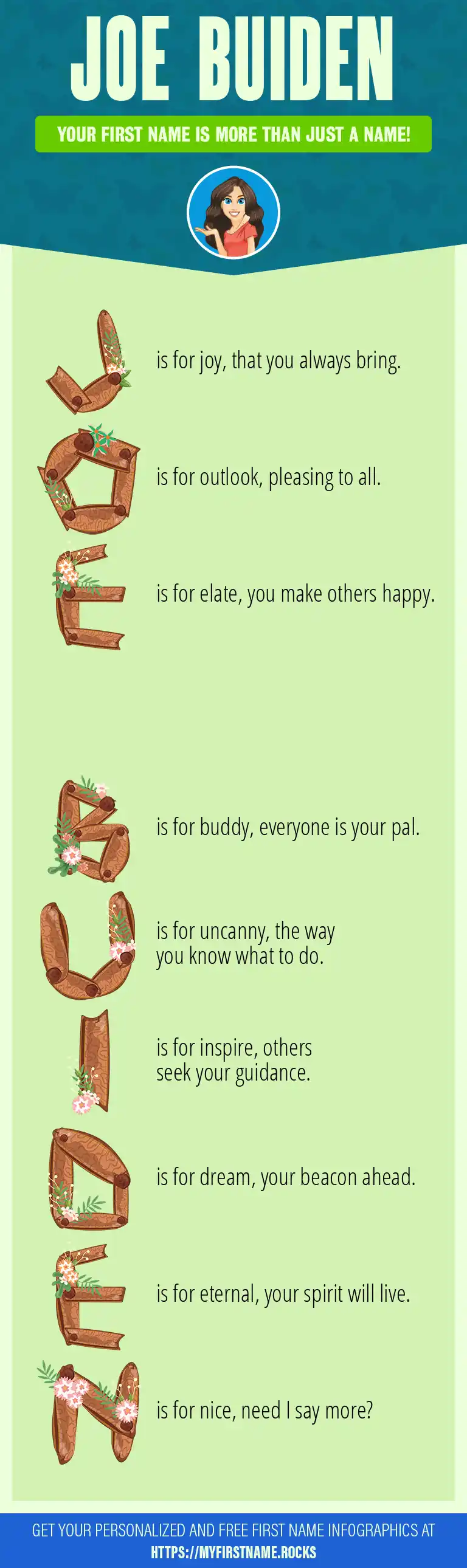 JOE BUIDEN

YOUR FIRST NAME IS MORE THAN JUST A NAME!

J is for joy, that you always bring.

O is for outlook, pleasing to all.

E is for elate, you make others happy.

B is for buddy, everyone is your pal.

U is for uncanny, the way you know what to do.

I is for inspire, others seek your guidance.

D is for dream, your beacon ahead.

E is for eternal, your spirit will live.

N is for nice, need I say more?

GET YOUR PERSONALIZED AND FREE FIRST NAME INFOGRAPHICS AT HTTPS://MYFIRSTNAME.ROCKS