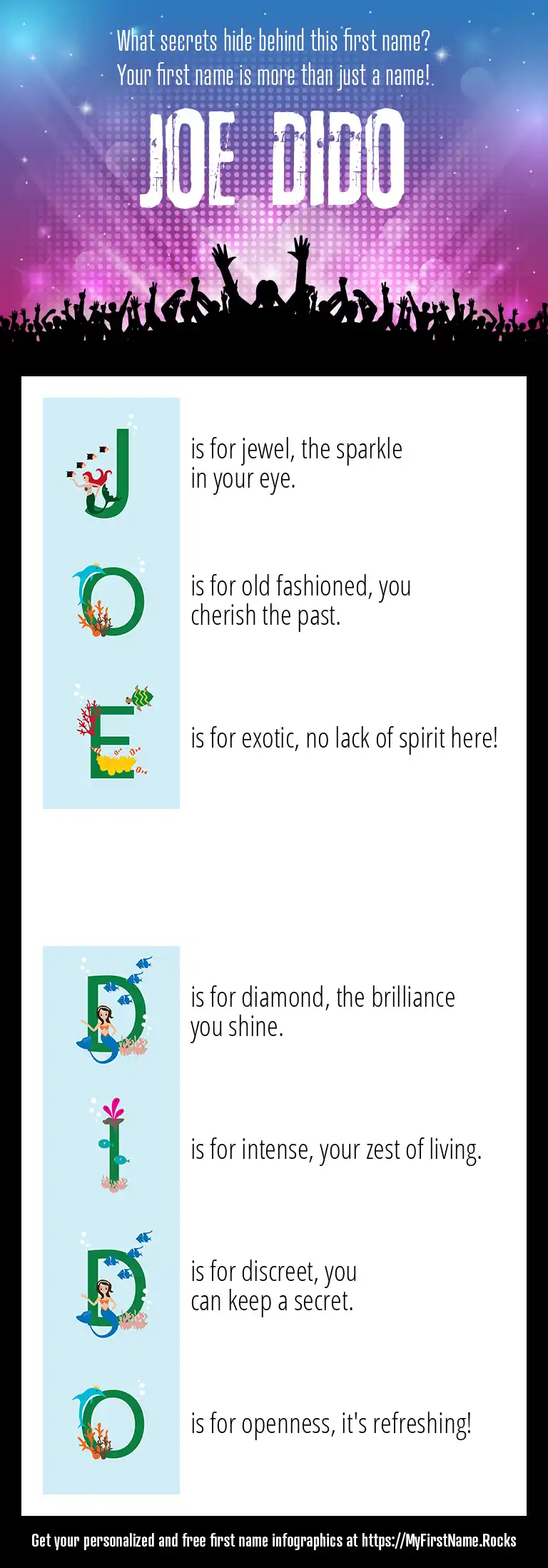 What secrets hide behind this first name?
Your first name is more than just a name!

JOE DIDO

J is for jewel, the sparkle in your eye.

O is for old fashioned, you cherish the past.

E is for exotic, no lack of spirit here!

D is for diamond, the brilliance you shine.

I is for intense, your zest of living.

D is for discreet, you can keep a secret.

O is for openness, it's refreshing!

Get your personalized and free first name infographics at https://MyFirstName.Rocks