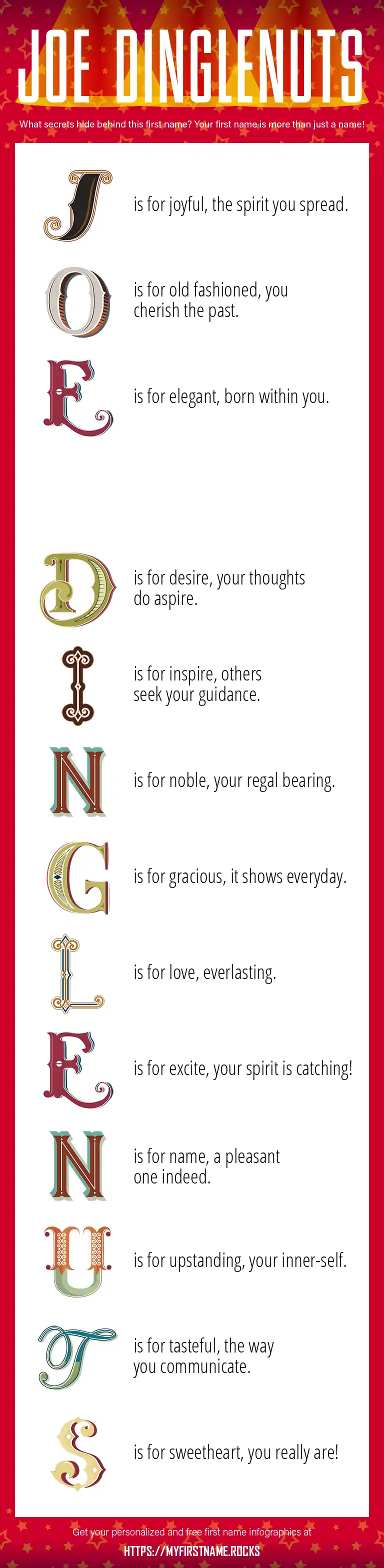 JOE DINGLENUTS

What secrets hide behind this first name? Your first name is more than just a name!

J is for joyful, the spirit you spread.

O is for old fashioned, you cherish the past.

E is for elegant, born within you.

D is for desire, your thoughts do aspire.

I is for inspire, others seek your guidance.

N is for noble, your regal bearing.

G is for gracious, it shows everyday.

L is for love, everlasting.

E is for excite, your spirit is catching!

N is for name, a pleasant one indeed.

U is for upstanding, your inner-self.

T is for tasteful, the way you communicate.

S is for sweetheart, you really are!

Get your personalized and free first name infographics at

HTTPS://MYFIRSTNAME.ROCKS