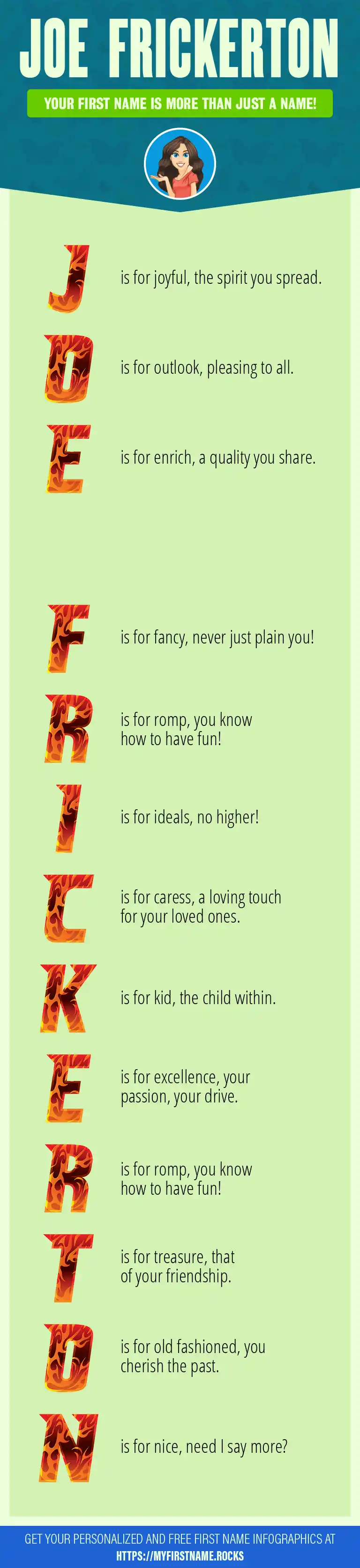 JOE FRICKERTON

YOUR FIRST NAME IS MORE THAN JUST A NAME!

J is for joyful, the spirit you spread.

O is for outlook, pleasing to all.

E is for enrich, a quality you share.

F is for fancy, never just plain you!

R is for romp, you know how to have fun!

I is for ideals, no higher!

C is for caress, a loving touch for your loved ones.

K is for kid, the child within.

E is for excellence, your passion, your drive.

R is for romp, you know how to have fun!

T is for treasure, that of your friendship.

O is for old fashioned, you cherish the past.

N is for nice, need I say more?

GET YOUR PERSONALIZED AND FREE FIRST NAME INFOGRAPHICS AT HTTPS://MYFIRSTNAME.ROCKS