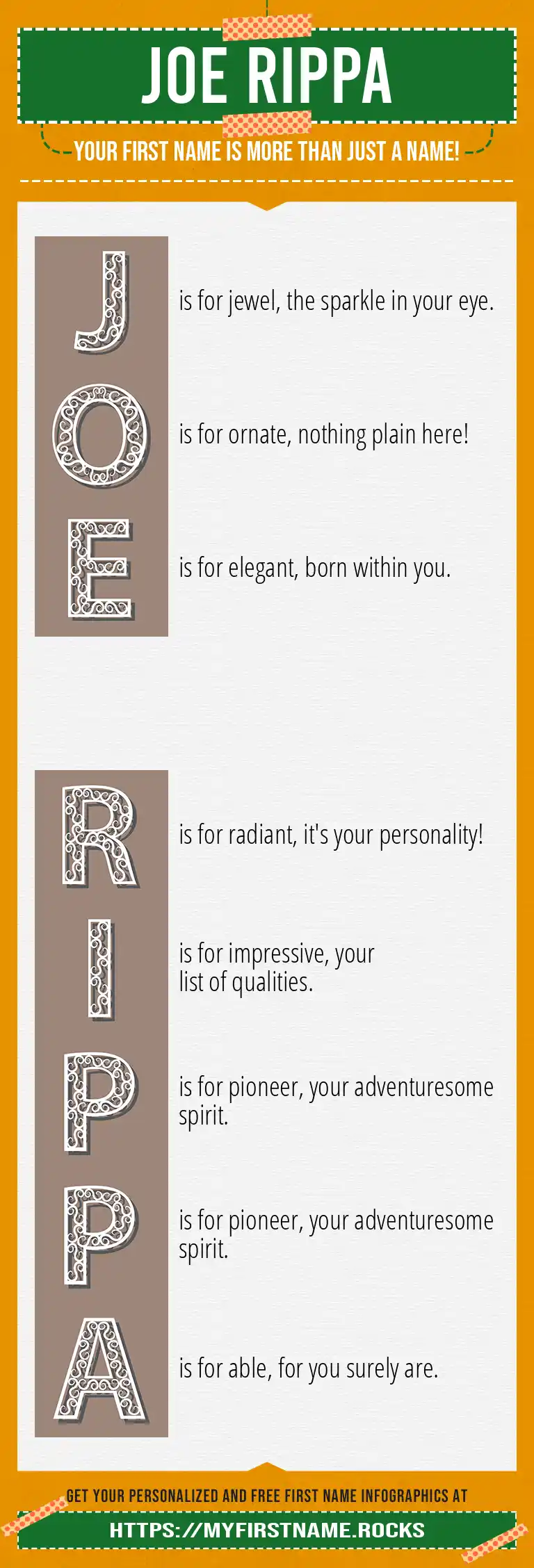 JOE RIPPA

YOUR FIRST NAME IS MORE THAN JUST A NAME!

J is for jewel, the sparkle in your eye.

O is for ornate, nothing plain here!

E is for elegant, born within you.

R is for radiant, it's your personality!

I is for impressive, your list of qualities.

P is for pioneer, your adventuresome spirit.

P is for pioneer, your adventuresome spirit.

A is for able, for you surely are.

GET YOUR PERSONALIZED AND FREE FIRST NAME INFOGRAPHICS AT

HTTPS://MYFIRSTNAME.ROCKS