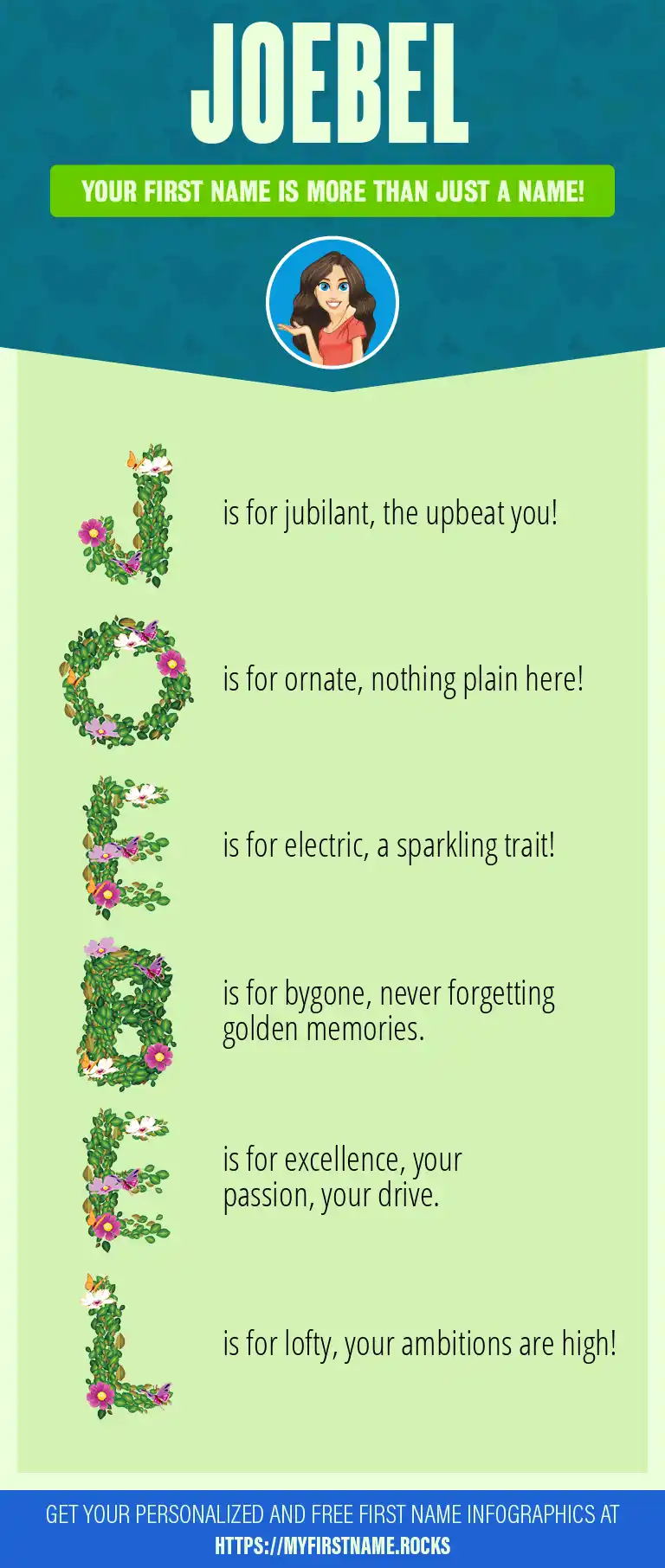 JOEBEL

YOUR FIRST NAME IS MORE THAN JUST A NAME!

J is for jubilant, the upbeat you!

O is for ornate, nothing plain here!

E is for electric, a sparkling trait!

B is for bygone, never forgetting golden memories.

E is for excellence, your passion, your drive.

L is for lofty, your ambitions are high!

GET YOUR PERSONALIZED AND FREE FIRST NAME INFOGRAPHICS AT HTTPS://MYFIRSTNAME.ROCKS