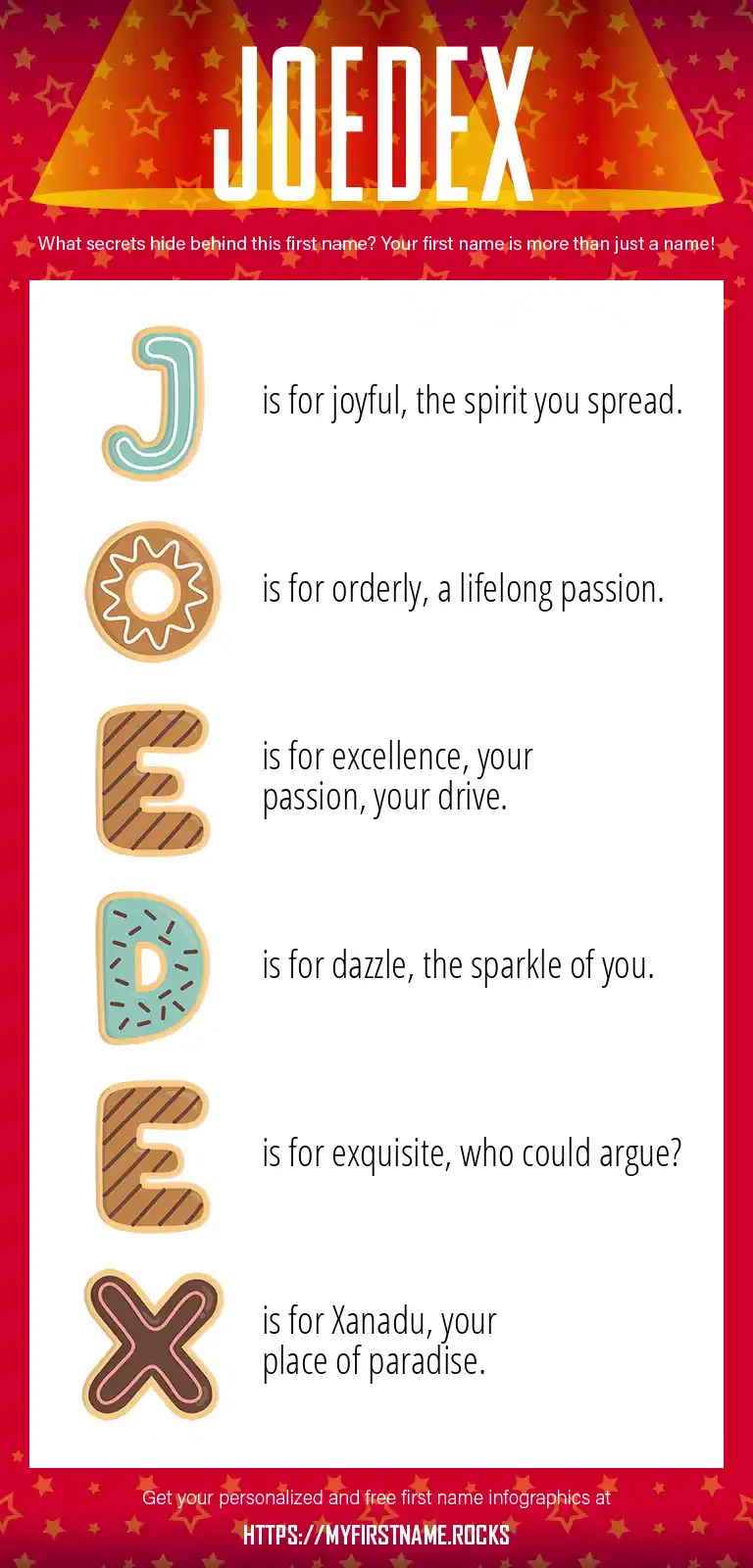 JOEDEX

What secrets hide behind this first name? Your first name is more than just a name!

J is for joyful, the spirit you spread.

O is for orderly, a lifelong passion.

E is for excellence, your passion, your drive.

D is for dazzle, the sparkle of you.

E is for exquisite, who could argue?

X is for Xanadu, your place of paradise.

Get your personalized and free first name infographics at

HTTPS://MYFIRSTNAME.ROCKS