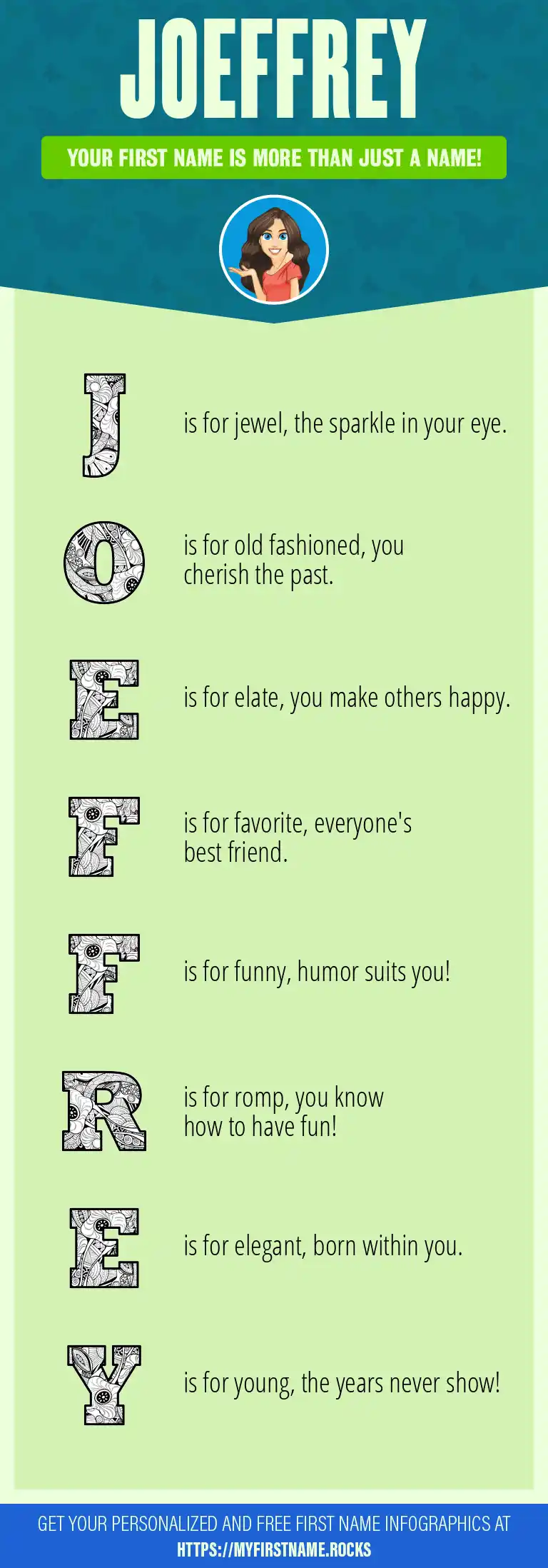 JOEFFREY

YOUR FIRST NAME IS MORE THAN JUST A NAME!

J is for jewel, the sparkle in your eye.

O is for old fashioned, you cherish the past.

E is for elate, you make others happy.

F is for favorite, everyone's best friend.

F is for funny, humor suits you!

R is for romp, you know how to have fun!

E is for elegant, born within you.

Y is for young, the years never show!

GET YOUR PERSONALIZED AND FREE FIRST NAME INFOGRAPHICS AT
HTTPS://MYFIRSTNAME.ROCKS