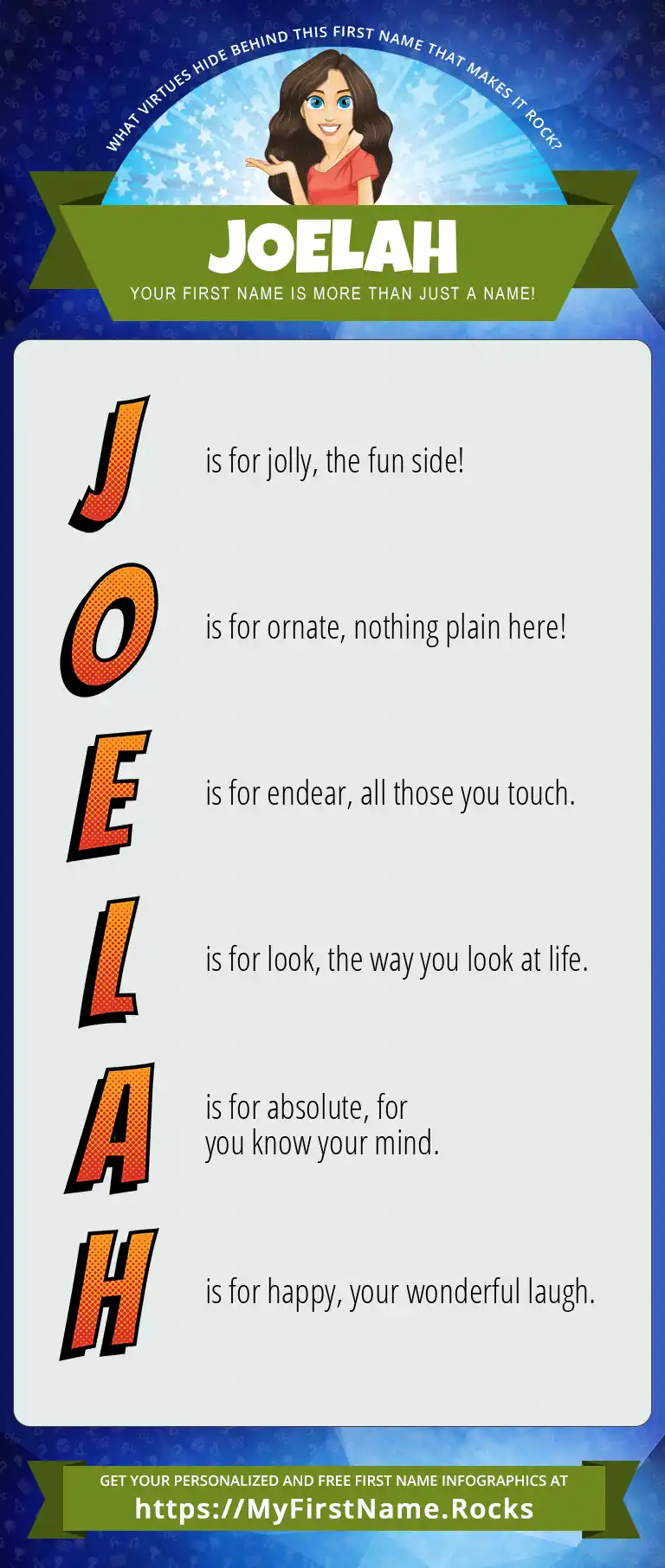 WHAT VIRTUES HIDE BEHIND THIS FIRST NAME THAT MAKES IT ROCK?

JOELAH

YOUR FIRST NAME IS MORE THAN JUST A NAME!

J is for jolly, the fun side!

O is for ornate, nothing plain here!

E is for endear, all those you touch.

L is for look, the way you look at life.

A is for absolute, for you know your mind.

H is for happy, your wonderful laugh.

GET YOUR PERSONALIZED AND FREE FIRST NAME INFOGRAPHICS AT
https://MyFirstName.Rocks