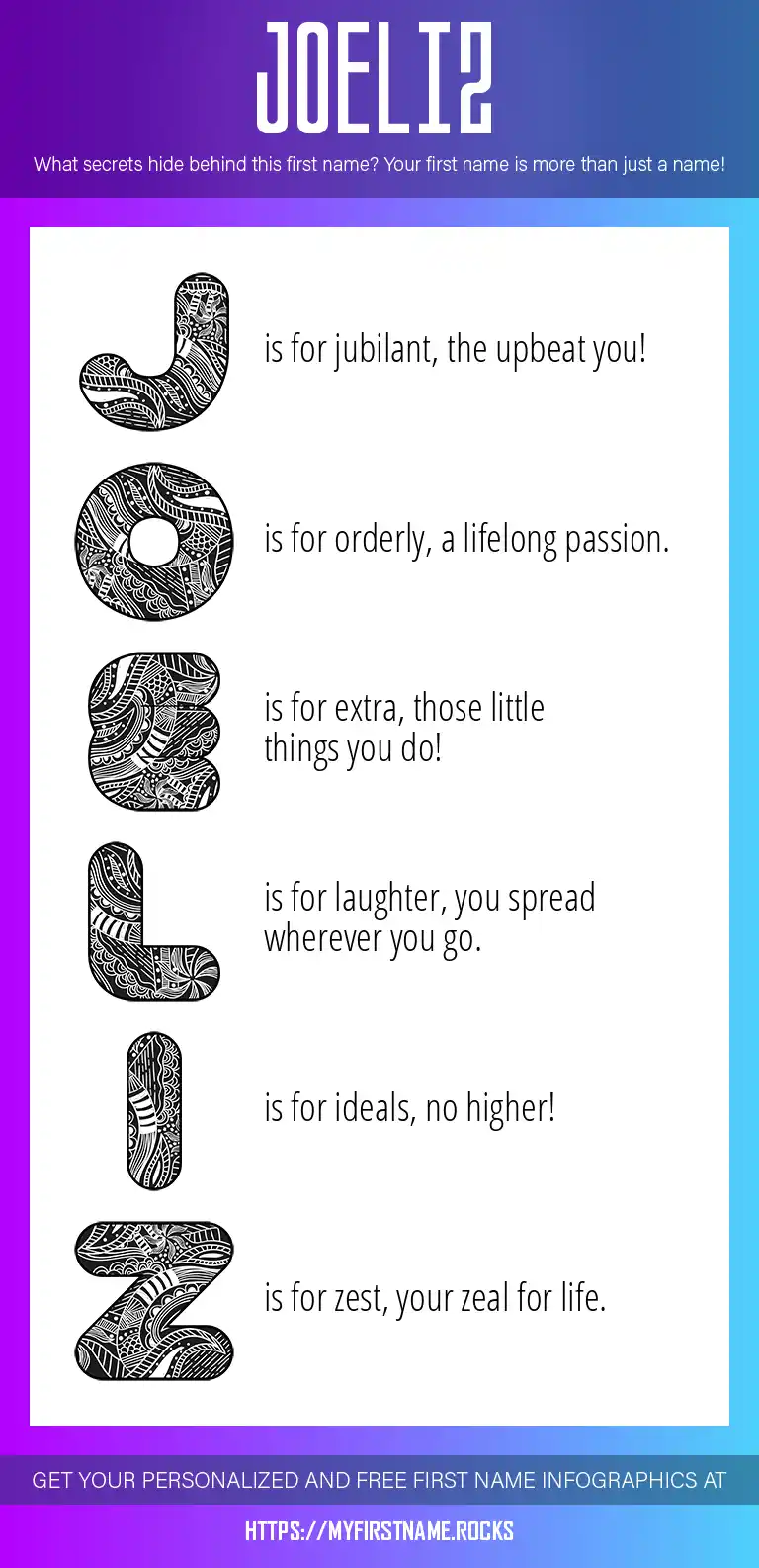 JOELIZ

What secrets hide behind this first name? Your first name is more than just a name!

J is for jubilant, the upbeat you!

O is for orderly, a lifelong passion.

E is for extra, those little things you do!

L is for laughter, you spread wherever you go.

I is for ideals, no higher!

Z is for zest, your zeal for life.

GET YOUR PERSONALIZED AND FREE FIRST NAME INFOGRAPHICS AT

HTTPS://MYFIRSTNAME.ROCKS