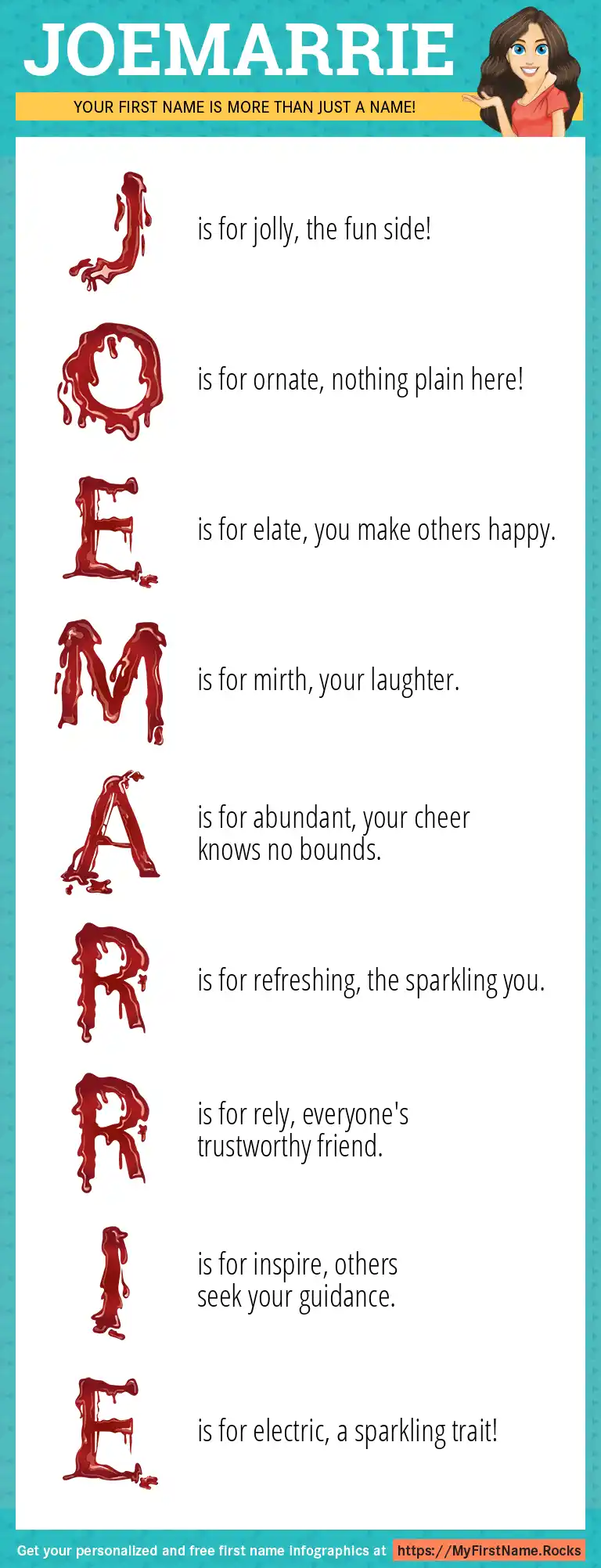 JOEMARRIE

YOUR FIRST NAME IS MORE THAN JUST A NAME!

J is for jolly, the fun side!

O is for ornate, nothing plain here!

E is for elate, you make others happy.

M is for mirth, your laughter.

A is for abundant, your cheer knows no bounds.

R is for refreshing, the sparkling you.

R is for rely, everyone's trustworthy friend.

I is for inspire, others seek your guidance.

E is for electric, a sparkling trait!

Get your personalized and free first name infographics at https://MyFirstName.Rocks