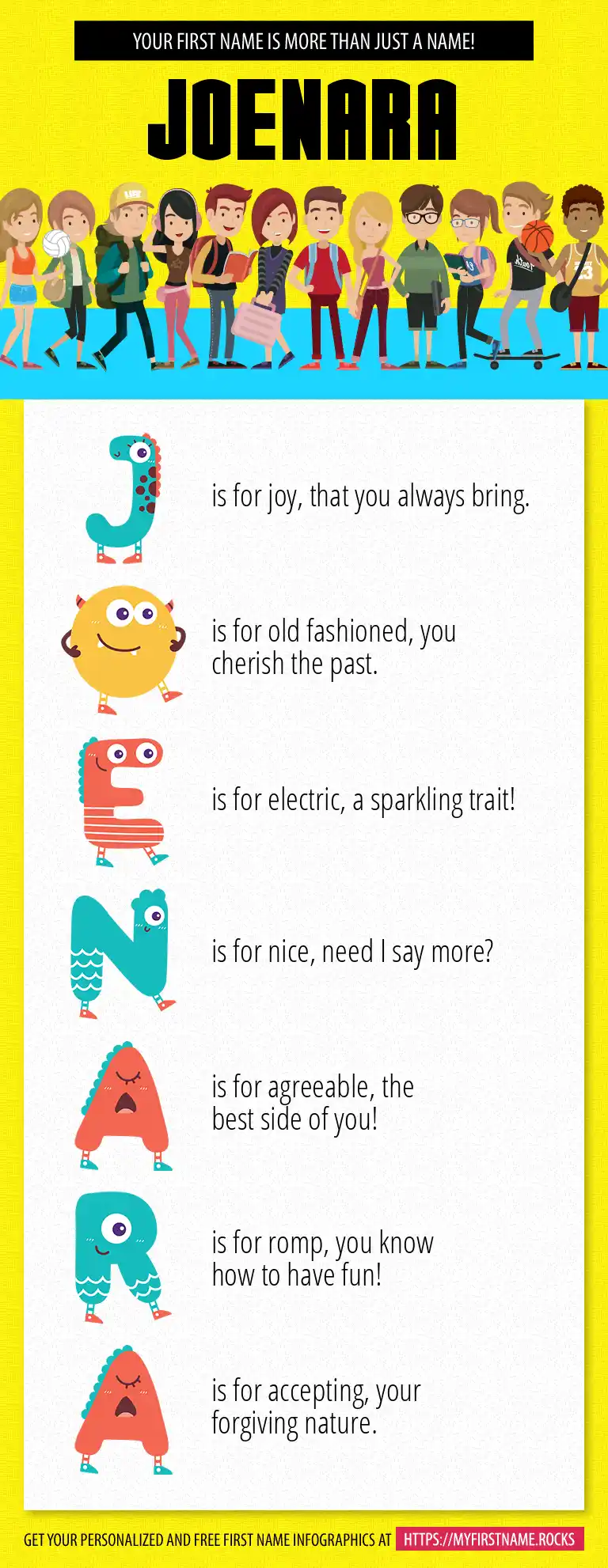 YOUR FIRST NAME IS MORE THAN JUST A NAME!

JOENARA

J is for joy, that you always bring.

O is for old fashioned, you cherish the past.

E is for electric, a sparkling trait!

N is for nice, need I say more?

A is for agreeable, the best side of you!

R is for romp, you know how to have fun!

A is for accepting, your forgiving nature.

GET YOUR PERSONALIZED AND FREE FIRST NAME INFOGRAPHICS AT HTTPS://MYFIRSTNAME.ROCKS