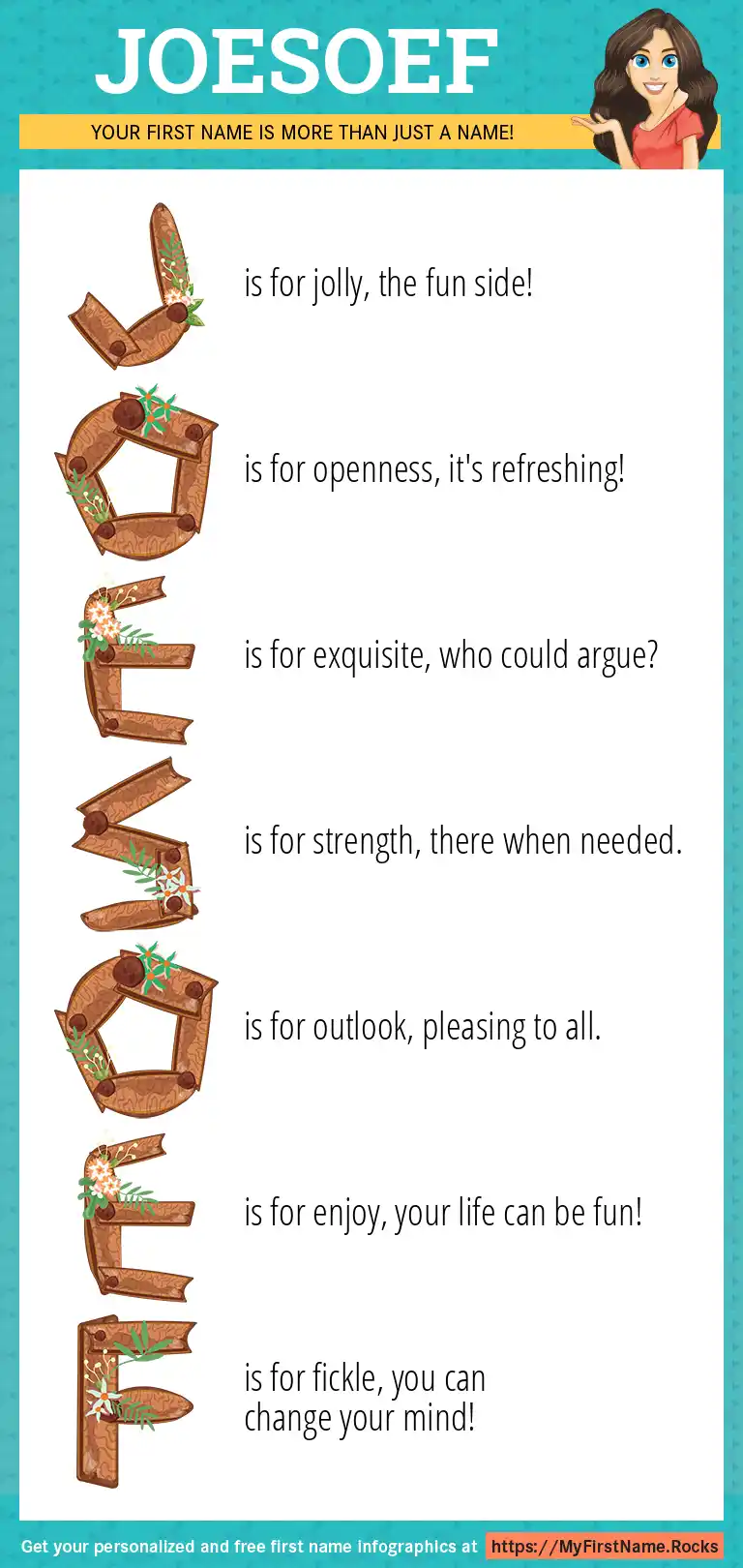 JOESOEF

YOUR FIRST NAME IS MORE THAN JUST A NAME!

J is for jolly, the fun side!

O is for openness, it's refreshing!

E is for exquisite, who could argue?

S is for strength, there when needed.

O is for outlook, pleasing to all.

E is for enjoy, your life can be fun!

F is for fickle, you can change your mind!

Get your personalized and free first name infographics at https://MyFirstName.Rocks