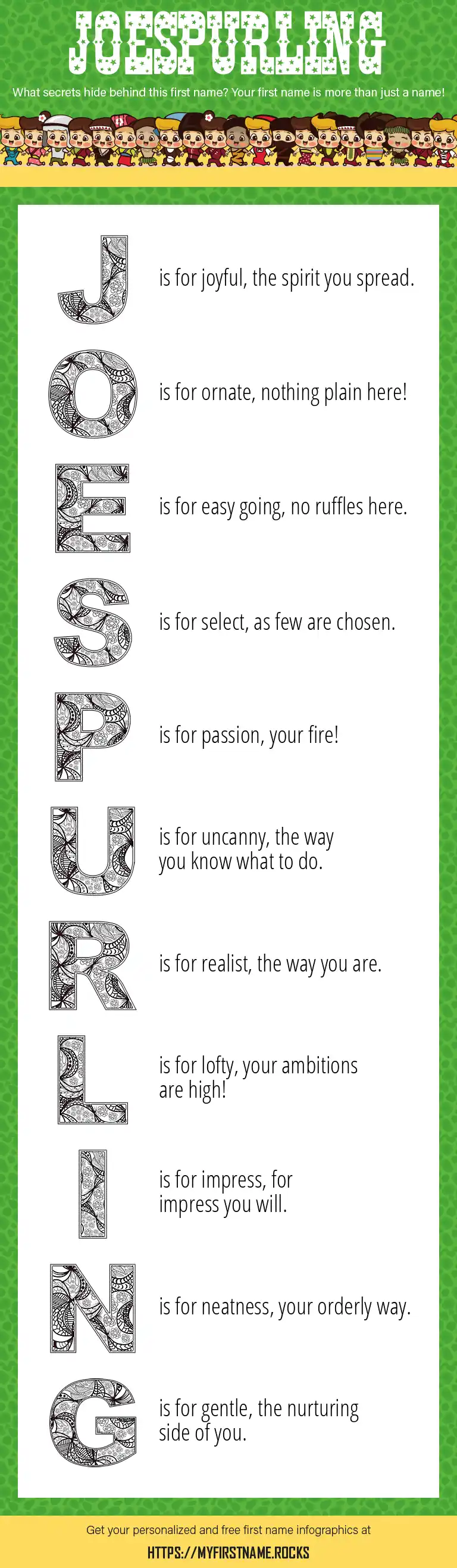 JOESPURLING

What secrets hide behind this first name? Your first name is more than just a name!

J is for joyful, the spirit you spread.

O is for ornate, nothing plain here!

E is for easy going, no ruffles here.

S is for select, as few are chosen.

P is for passion, your fire!

U is for uncanny, the way you know what to do.

R is for realist, the way you are.

L is for lofty, your ambitions are high!

I is for impress, for impress you will.

N is for neatness, your orderly way.

G is for gentle, the nurturing side of you.

Get your personalized and free first name infographics at

HTTPS://MYFIRSTNAME.ROCKS