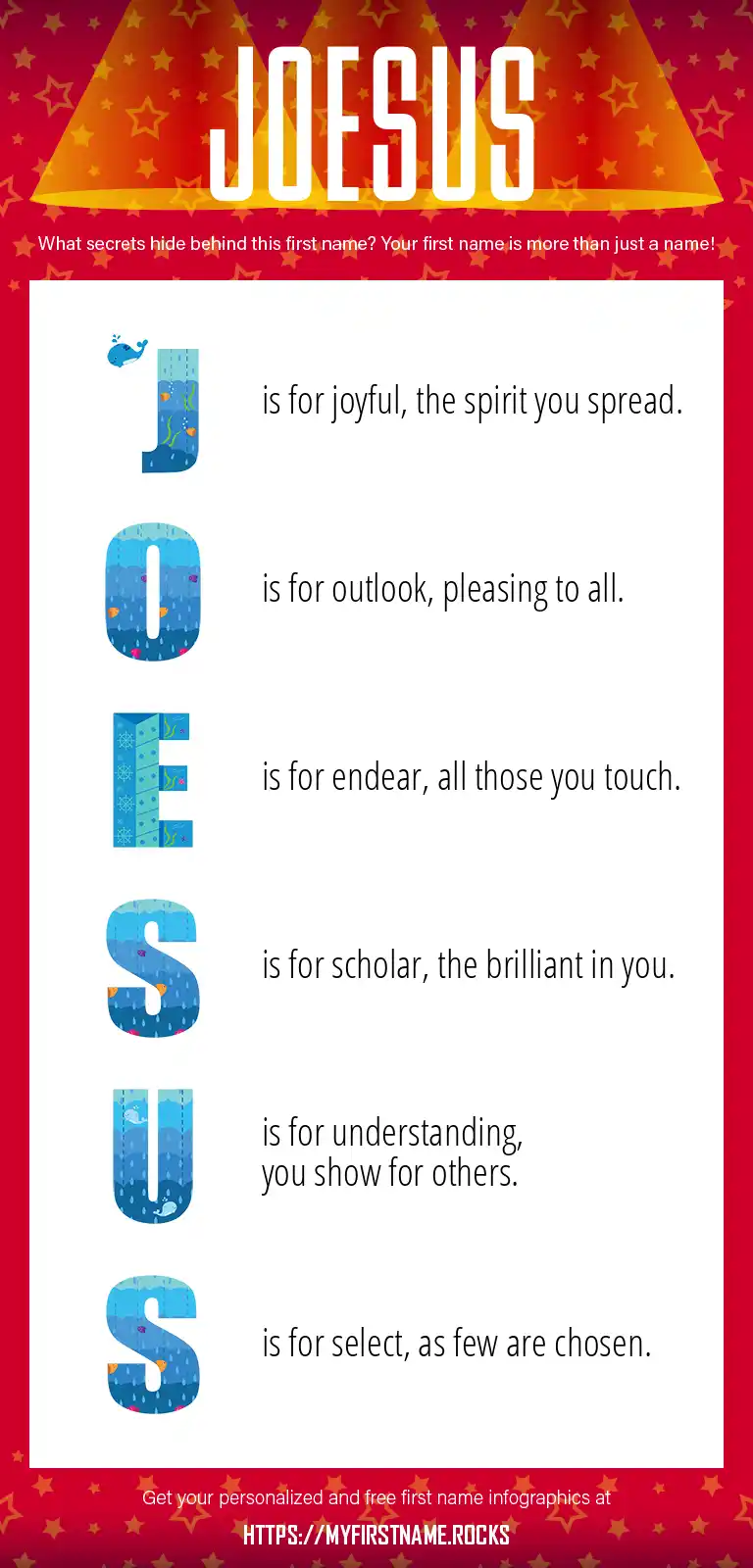 JOESUS

What secrets hide behind this first name? Your first name is more than just a name!

J is for joyful, the spirit you spread.

O is for outlook, pleasing to all.

E is for endear, all those you touch.

S is for scholar, the brilliant in you.

U is for understanding, you show for others.

S is for select, as few are chosen.

Get your personalized and free first name infographics at

HTTPS://MYFIRSTNAME.ROCKS