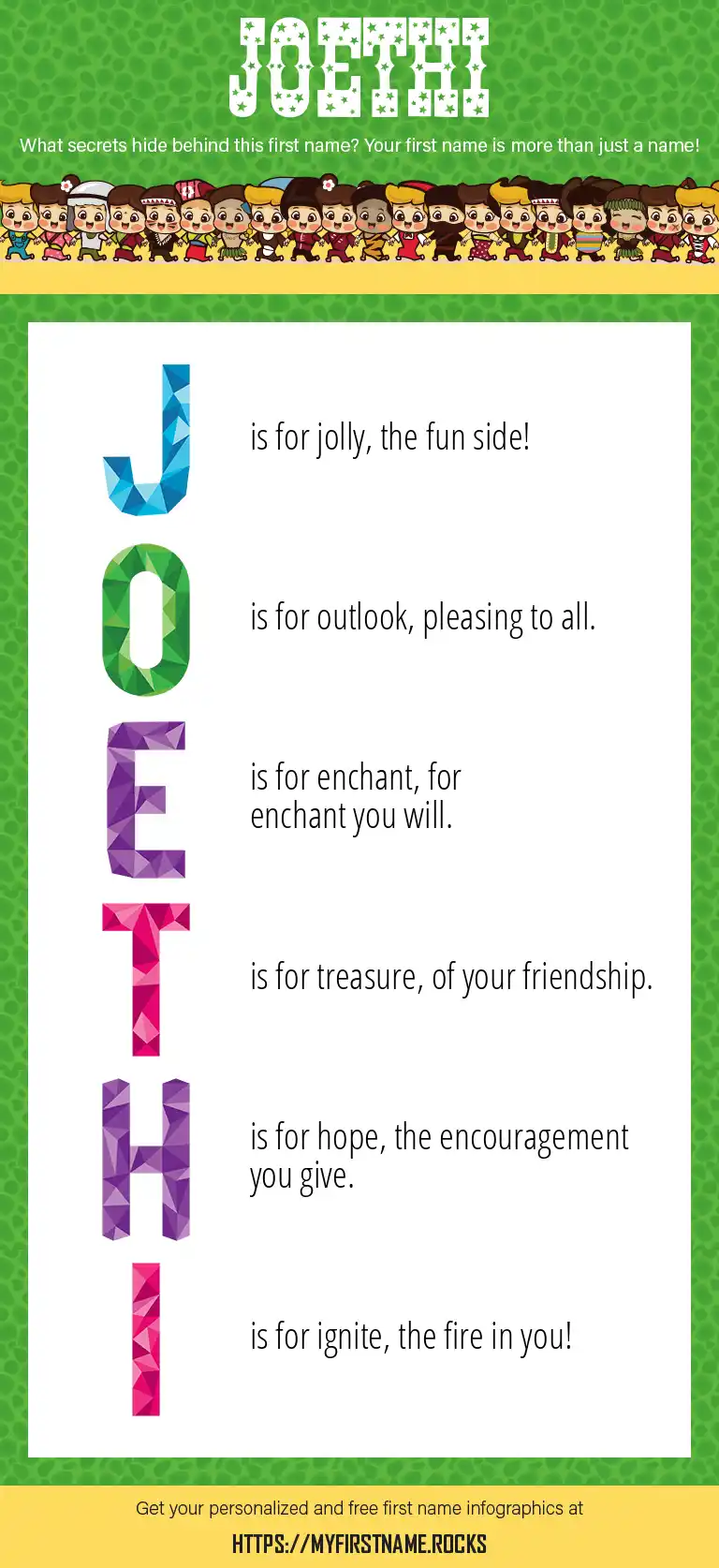 JOETHI

What secrets hide behind this first name? Your first name is more than just a name!

J is for jolly, the fun side!

O is for outlook, pleasing to all.

E is for enchant, for enchant you will.

T is for treasure, of your friendship.

H is for hope, the encouragement you give.

I is for ignite, the fire in you!

Get your personalized and free first name infographics at

HTTPS://MYFIRSTNAME.ROCKS