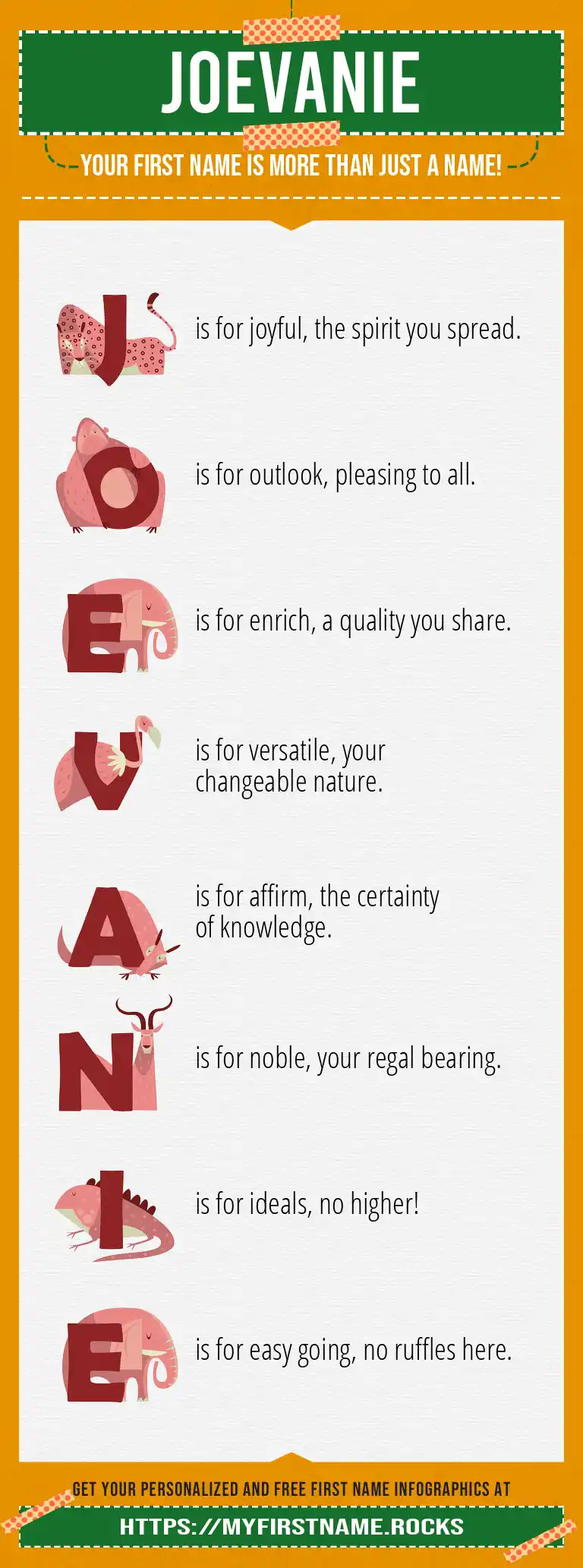 JOEVANIE

YOUR FIRST NAME IS MORE THAN JUST A NAME!

J is for joyful, the spirit you spread.

O is for outlook, pleasing to all.

E is for enrich, a quality you share.

V is for versatile, your changeable nature.

A is for affirm, the certainty of knowledge.

N is for noble, your regal bearing.

I is for ideals, no higher!

E is for easy going, no ruffles here.

GET YOUR PERSONALIZED AND FREE FIRST NAME INFOGRAPHICS AT

HTTPS://MYFIRSTNAME.ROCKS