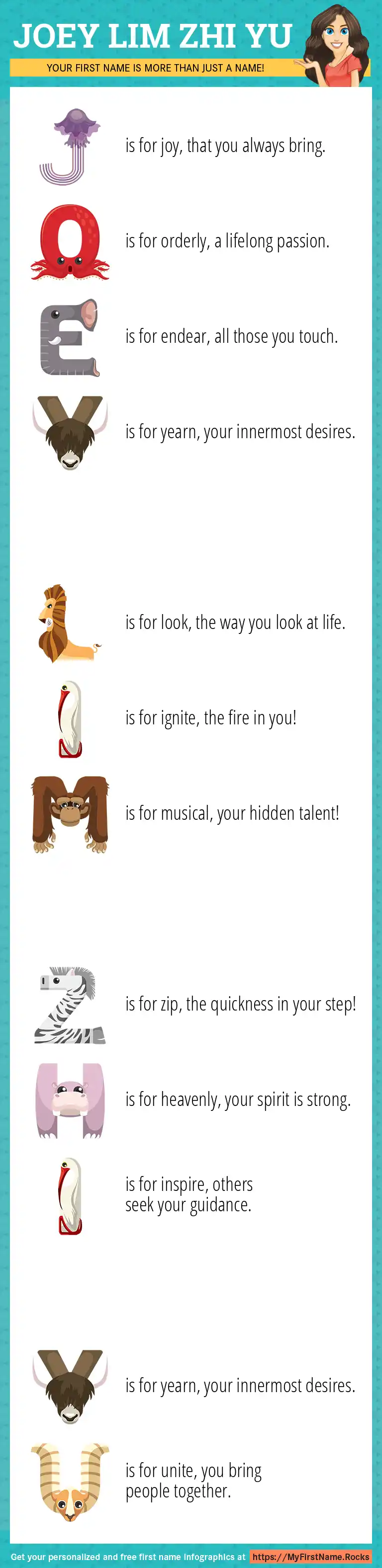 JOEY LIM ZHI YU

YOUR FIRST NAME IS MORE THAN JUST A NAME!

J is for joy, that you always bring.

O is for orderly, a lifelong passion.

E is for endear, all those you touch.

Y is for yearn, your innermost desires.

L is for look, the way you look at life.

I is for ignite, the fire in you!

M is for musical, your hidden talent!

Z is for zip, the quickness in your step!

H is for heavenly, your spirit is strong.

I is for inspire, others seek your guidance.

Y is for yearn, your innermost desires.

U is for unite, you bring people together.

Get your personalized and free first name infographics at https://MyFirstName.Rocks