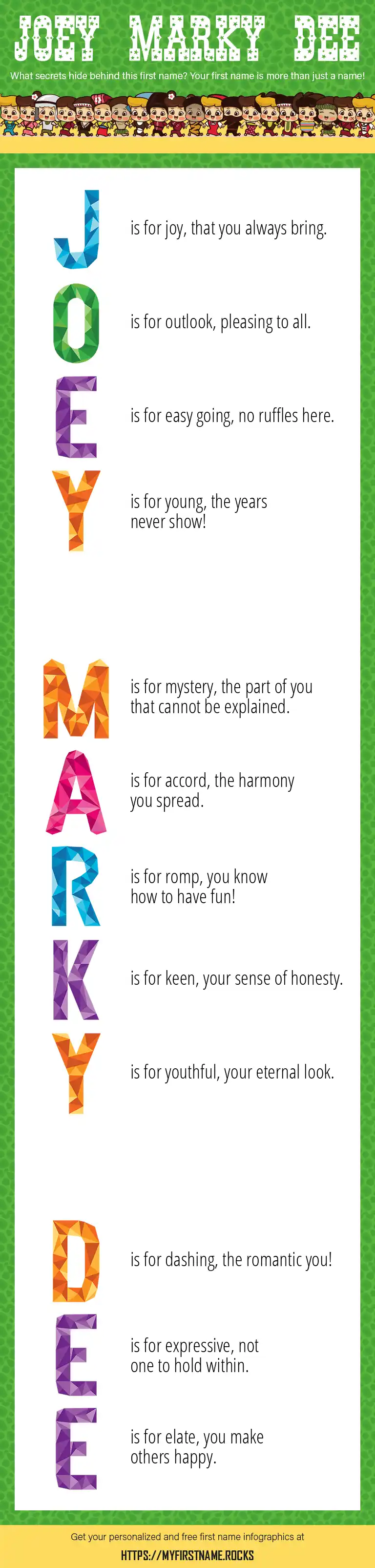 JOEY MARKY DEE

What secrets hide behind this first name? Your first name is more than just a name!

J is for joy, that you always bring.

O is for outlook, pleasing to all.

E is for easy going, no ruffles here.

Y is for young, the years never show!

M is for mystery, the part of you that cannot be explained.

A is for accord, the harmony you spread.

R is for romp, you know how to have fun!

K is for keen, your sense of honesty.

Y is for youthful, your eternal look.

D is for dashing, the romantic you!

E is for expressive, not one to hold within.

E is for elate, you make others happy.

Get your personalized and free first name infographics at

HTTPS://MYFIRSTNAME.ROCKS