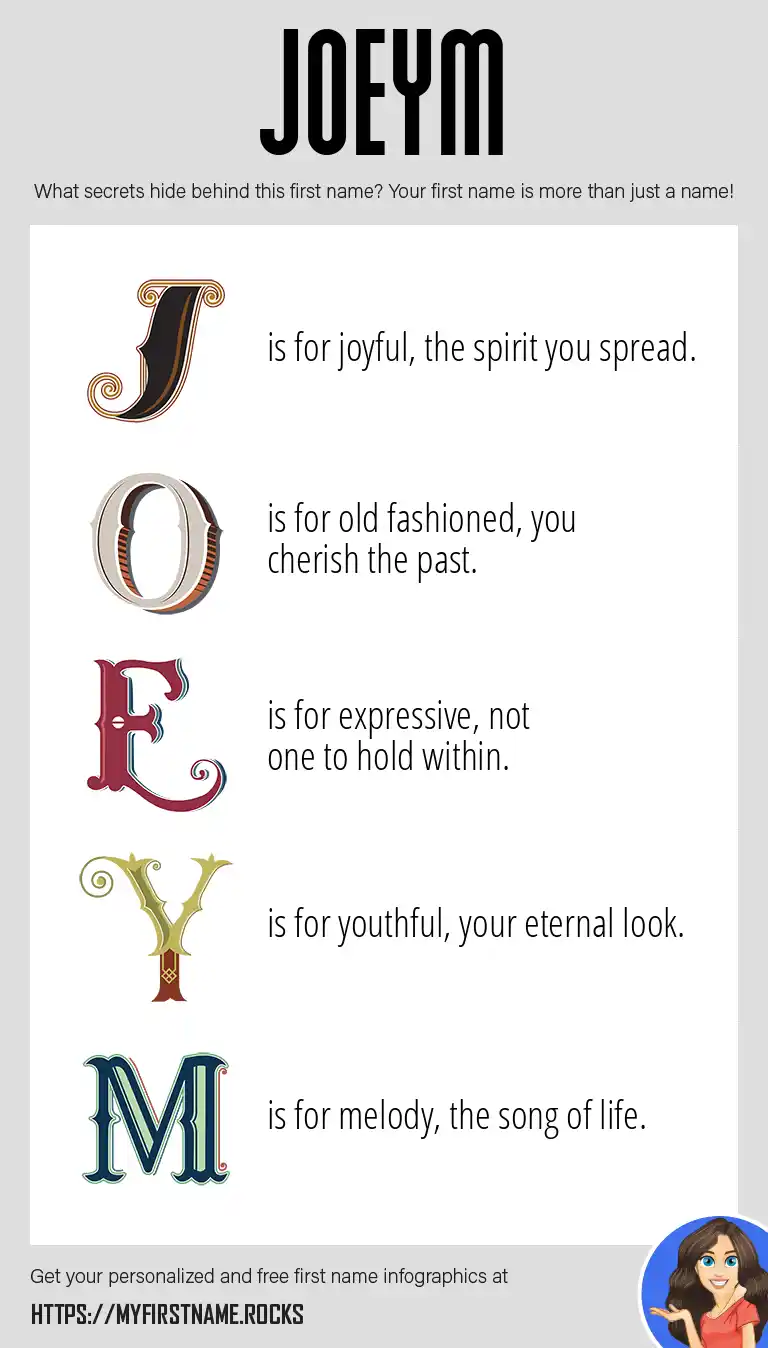 JOEYM

What secrets hide behind this first name? Your first name is more than just a name!

J is for joyful, the spirit you spread.

O is for old fashioned, you cherish the past.

E is for expressive, not one to hold within.

Y is for youthful, your eternal look.

M is for melody, the song of life.

Get your personalized and free first name infographics at

HTTPS://MYFIRSTNAME.ROCKS