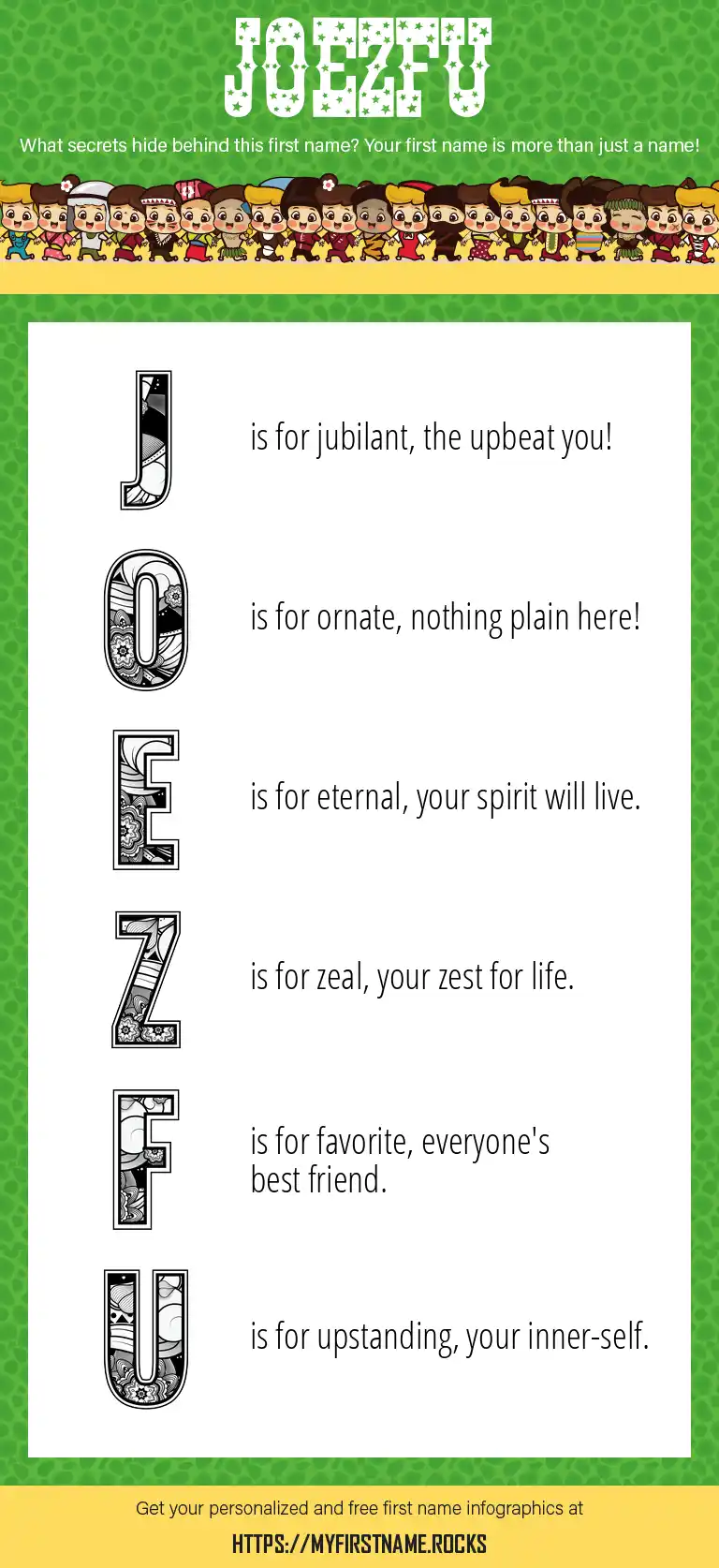 JOEZFU

What secrets hide behind this first name? Your first name is more than just a name!

J is for jubilant, the upbeat you!

O is for ornate, nothing plain here!

E is for eternal, your spirit will live.

Z is for zeal, your zest for life.

F is for favorite, everyone's best friend.

U is for upstanding, your inner-self.

Get your personalized and free first name infographics at

HTTPS://MYFIRSTNAME.ROCKS