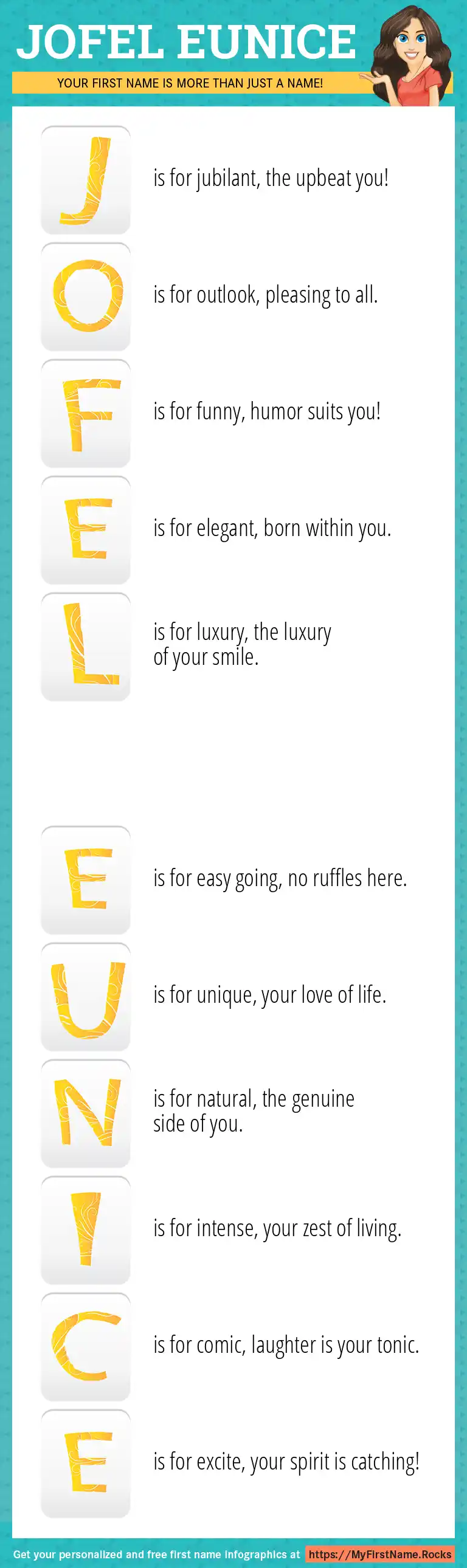 JOFEL EUNICE

YOUR FIRST NAME IS MORE THAN JUST A NAME!

J is for jubilant, the upbeat you!

O is for outlook, pleasing to all.

F is for funny, humor suits you!

E is for elegant, born within you.

L is for luxury, the luxury of your smile.

E is for easy going, no ruffles here.

U is for unique, your love of life.

N is for natural, the genuine side of you.

I is for intense, your zest of living.

C is for comic, laughter is your tonic.

E is for excite, your spirit is catching!

Get your personalized and free first name infographics at https://MyFirstName.Rocks