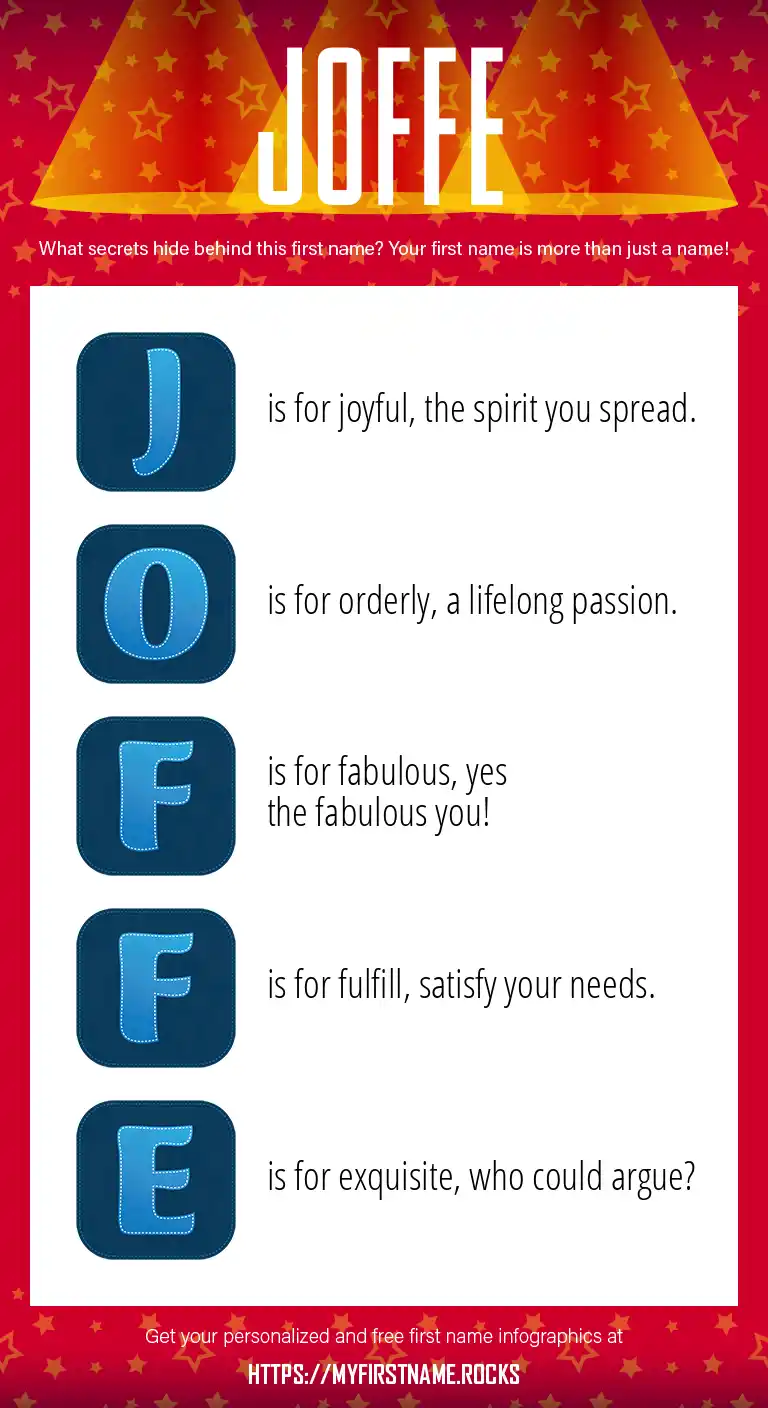 JOFFE

What secrets hide behind this first name? Your first name is more than just a name!

J is for joyful, the spirit you spread.

O is for orderly, a lifelong passion.

F is for fabulous, yes the fabulous you!

F is for fulfill, satisfy your needs.

E is for exquisite, who could argue?

Get your personalized and free first name infographics at

HTTPS://MYFIRSTNAME.ROCKS