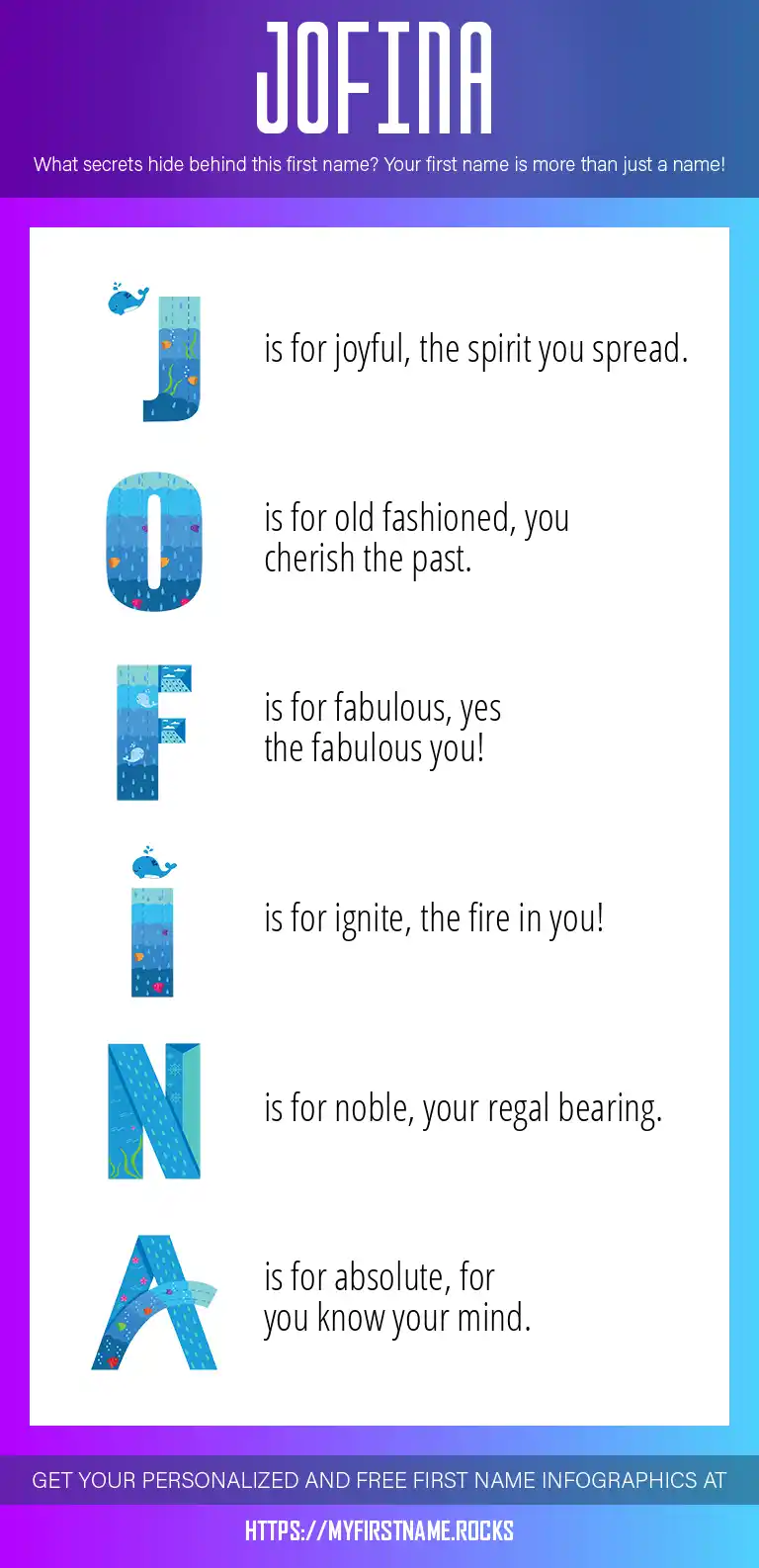 JOFINA

What secrets hide behind this first name? Your first name is more than just a name!

J is for joyful, the spirit you spread.

O is for old fashioned, you cherish the past.

F is for fabulous, yes the fabulous you!

I is for ignite, the fire in you!

N is for noble, your regal bearing.

A is for absolute, for you know your mind.

GET YOUR PERSONALIZED AND FREE FIRST NAME INFOGRAPHICS AT

HTTPS://MYFIRSTNAME.ROCKS