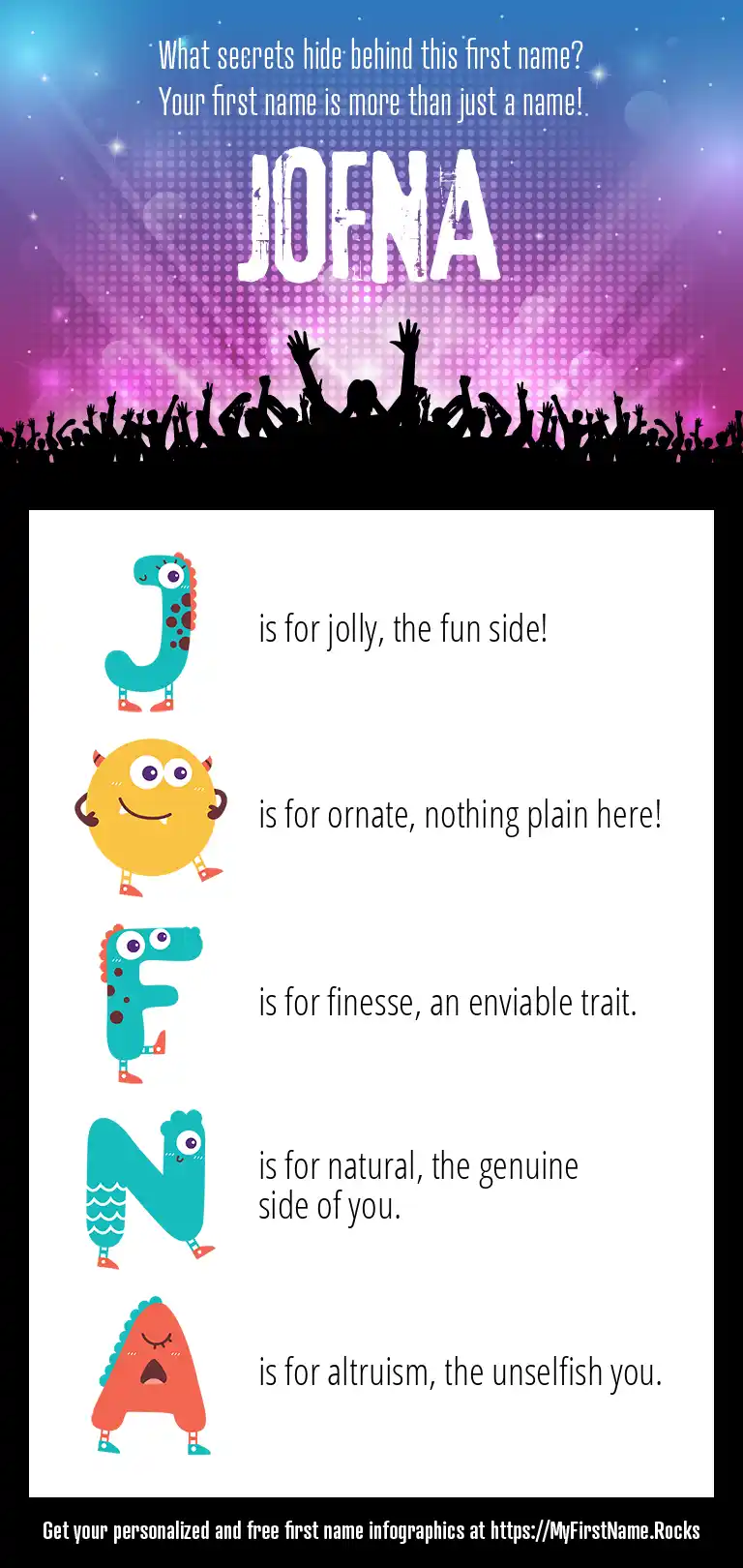 What secrets hide behind this first name?
Your first name is more than just a name!

JOFNA

J is for jolly, the fun side!

O is for ornate, nothing plain here!

F is for finesse, an enviable trait.

N is for natural, the genuine side of you.

A is for altruism, the unselfish you.

Get your personalized and free first name infographics at https://MyFirstName.Rocks