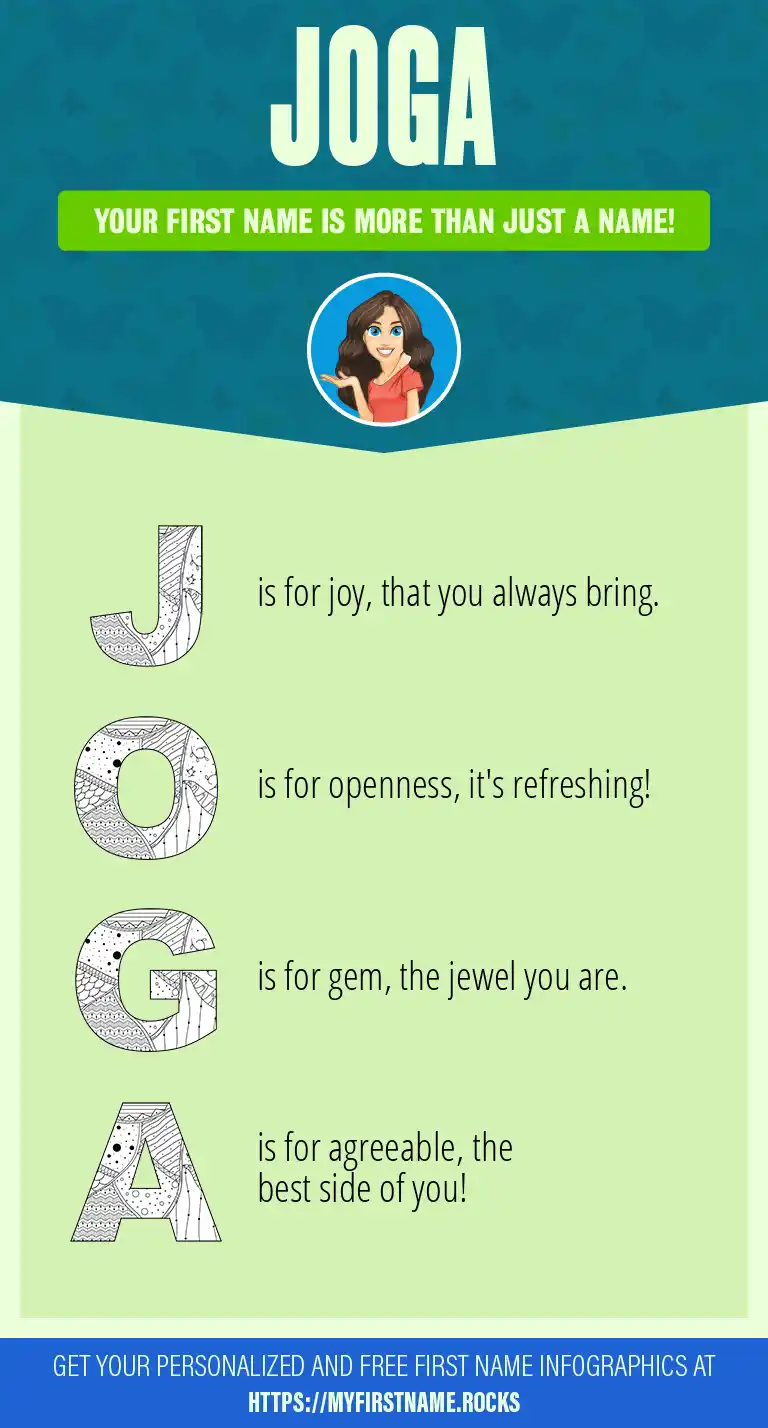 JOGA

YOUR FIRST NAME IS MORE THAN JUST A NAME!

J is for joy, that you always bring.

O is for openness, it's refreshing!

G is for gem, the jewel you are.

A is for agreeable, the best side of you!

GET YOUR PERSONALIZED AND FREE FIRST NAME INFOGRAPHICS AT HTTPS://MYFIRSTNAME.ROCKS