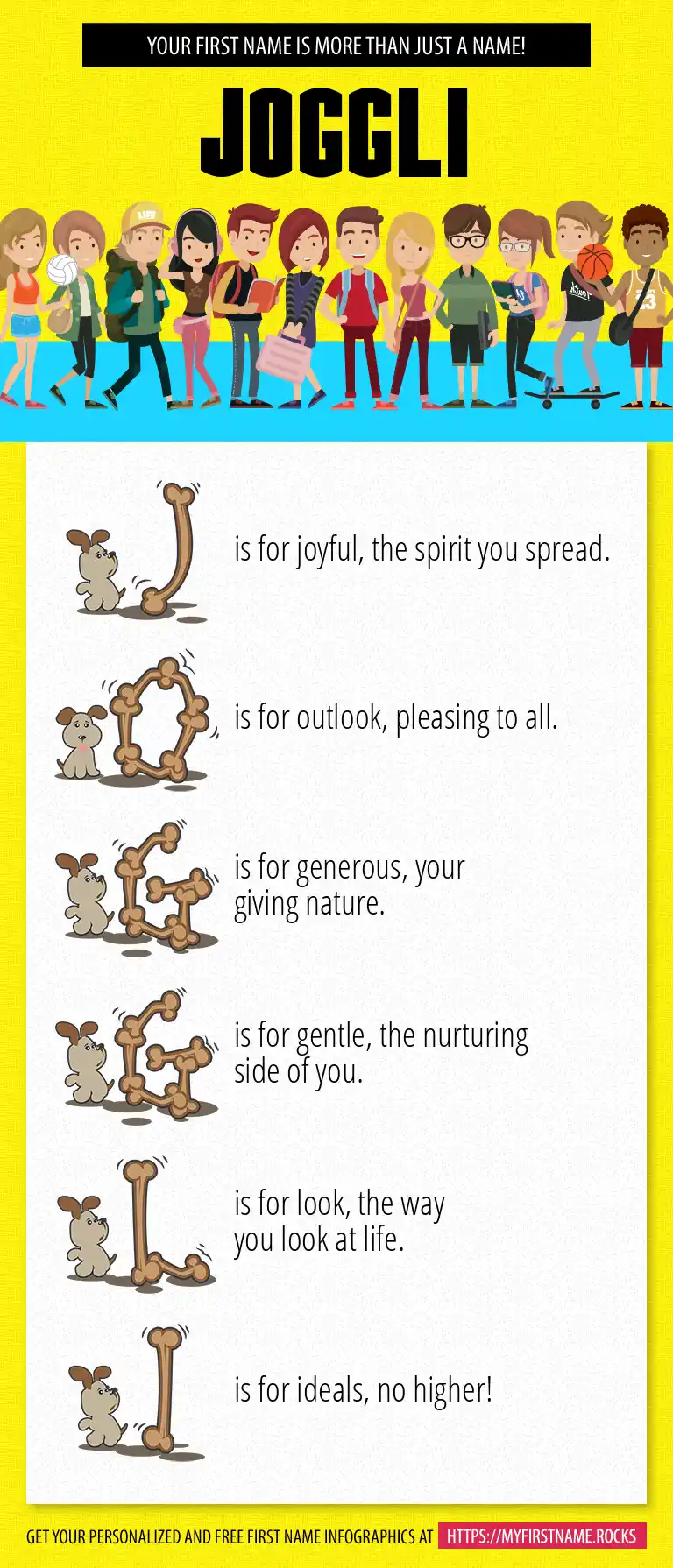 YOUR FIRST NAME IS MORE THAN JUST A NAME!

JOGGLI

J is for joyful, the spirit you spread.

O is for outlook, pleasing to all.

G is for generous, your giving nature.

G is for gentle, the nurturing side of you.

L is for look, the way you look at life.

I is for ideals, no higher!

GET YOUR PERSONALIZED AND FREE FIRST NAME INFOGRAPHICS AT HTTPS://MYFIRSTNAME.ROCKS