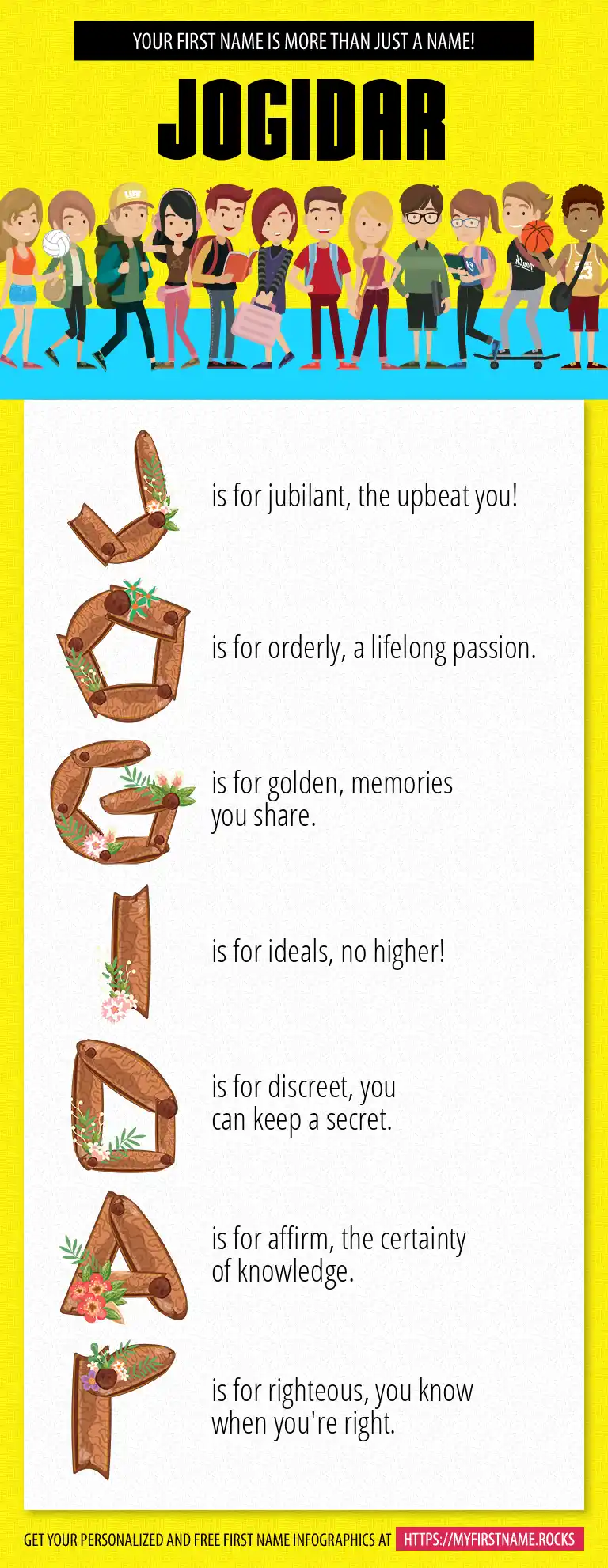 YOUR FIRST NAME IS MORE THAN JUST A NAME!

JOGIDAR

J is for jubilant, the upbeat you!

O is for orderly, a lifelong passion.

G is for golden, memories you share.

I is for ideals, no higher!

D is for discreet, you can keep a secret.

A is for affirm, the certainty of knowledge.

R is for righteous, you know when you're right.

GET YOUR PERSONALIZED AND FREE FIRST NAME INFOGRAPHICS AT HTTPS://MYFIRSTNAME.ROCKS