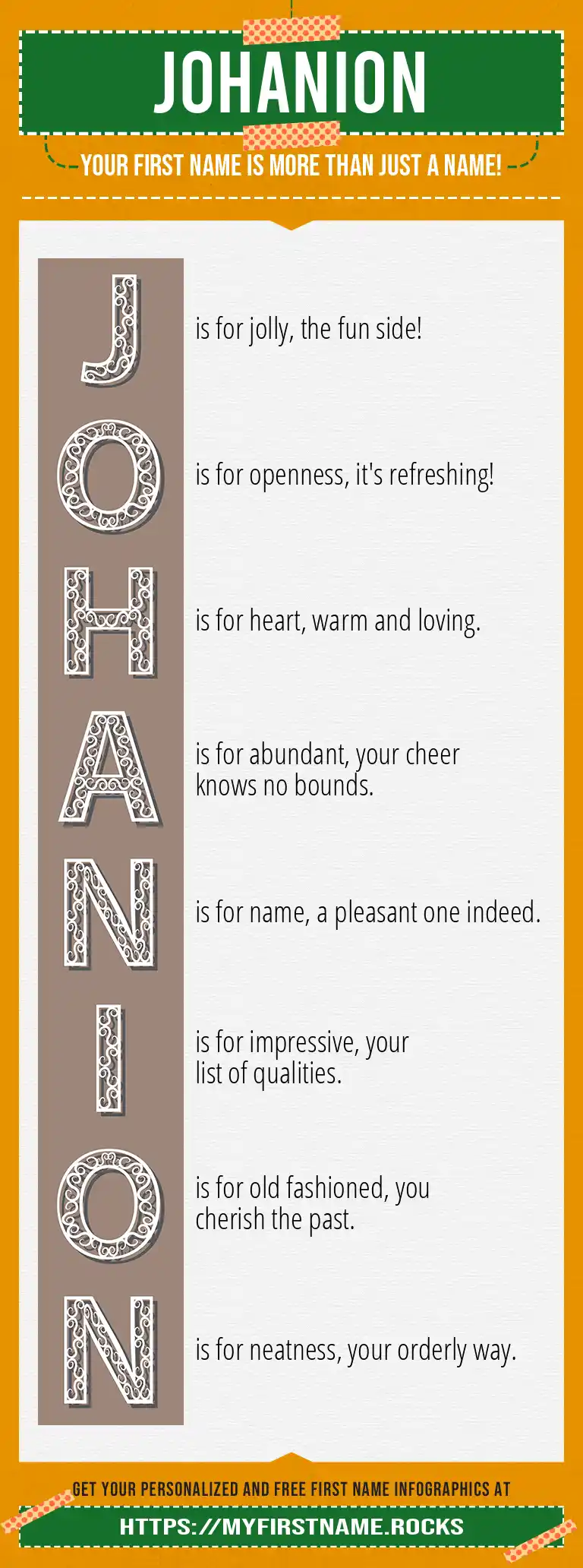 JOHANION

YOUR FIRST NAME IS MORE THAN JUST A NAME!

J is for jolly, the fun side!

O is for openness, it's refreshing!

H is for heart, warm and loving.

A is for abundant, your cheer knows no bounds.

N is for name, a pleasant one indeed.

I is for impressive, your list of qualities.

O is for old fashioned, you cherish the past.

N is for neatness, your orderly way.

GET YOUR PERSONALIZED AND FREE FIRST NAME INFOGRAPHICS AT

HTTPS://MYFIRSTNAME.ROCKS