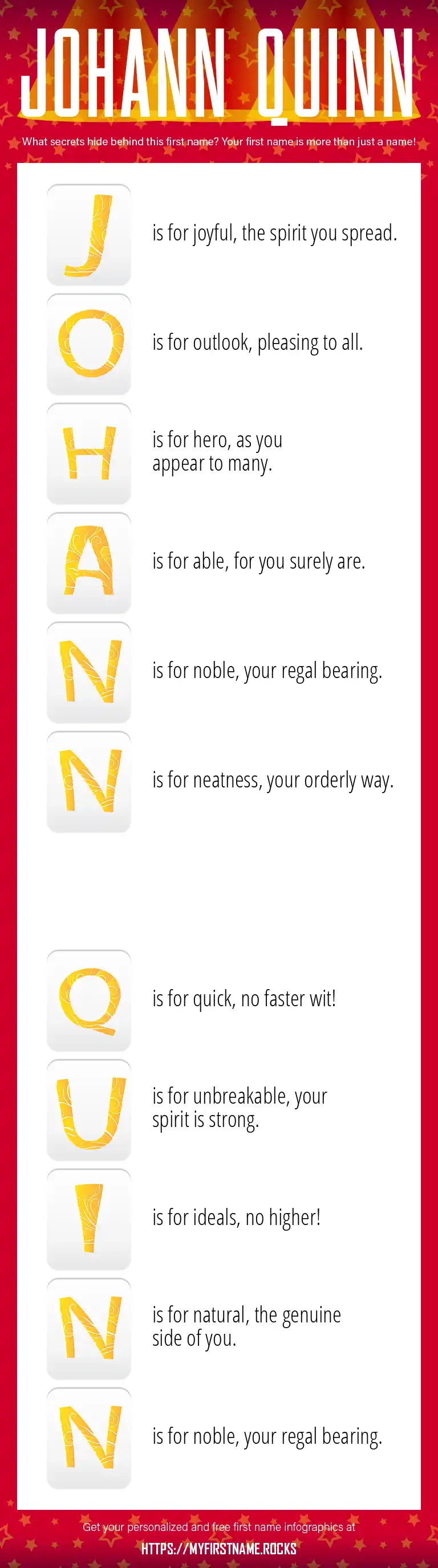 JOHANN QUINN

What secrets hide behind this first name? Your first name is more than just a name!

J is for joyful, the spirit you spread.

O is for outlook, pleasing to all.

H is for hero, as you appear to many.

A is for able, for you surely are.

N is for noble, your regal bearing.

N is for neatness, your orderly way.

Q is for quick, no faster wit!

U is for unbreakable, your spirit is strong.

I is for ideals, no higher!

N is for natural, the genuine side of you.

N is for noble, your regal bearing.

Get your personalized and free first name infographics at

HTTPS://MYFIRSTNAME.ROCKS