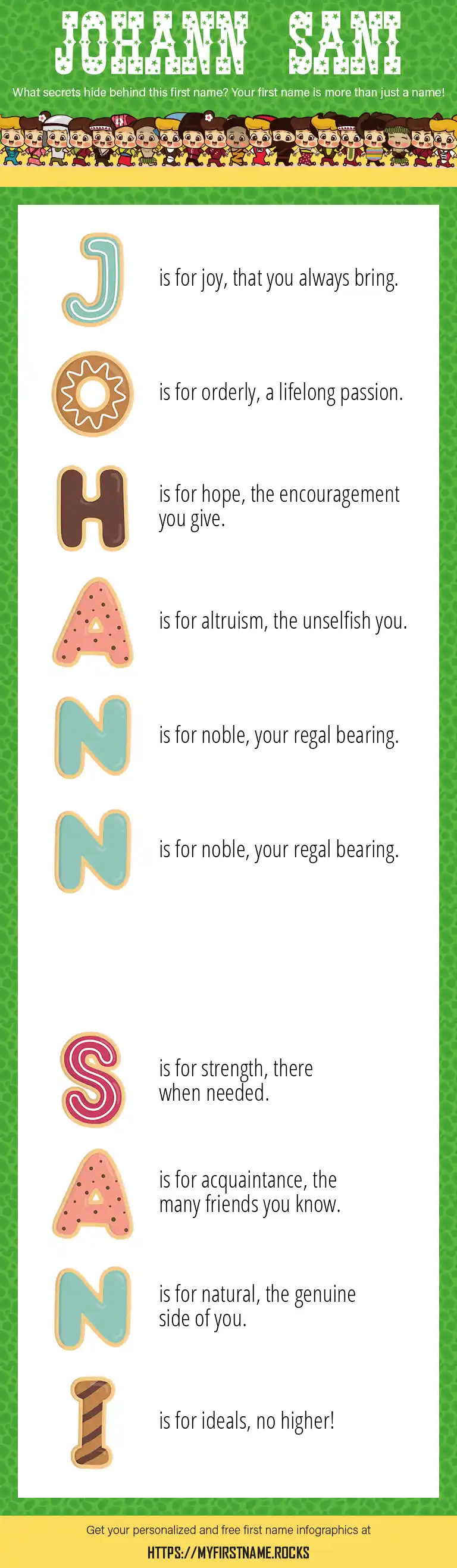 JOHANN SANI

What secrets hide behind this first name? Your first name is more than just a name!

J is for joy, that you always bring.

O is for orderly, a lifelong passion.

H is for hope, the encouragement you give.

A is for altruism, the unselfish you.

N is for noble, your regal bearing.

N is for noble, your regal bearing.

S is for strength, there when needed.

A is for acquaintance, the many friends you know.

N is for natural, the genuine side of you.

I is for ideals, no higher!

Get your personalized and free first name infographics at

HTTPS://MYFIRSTNAME.ROCKS