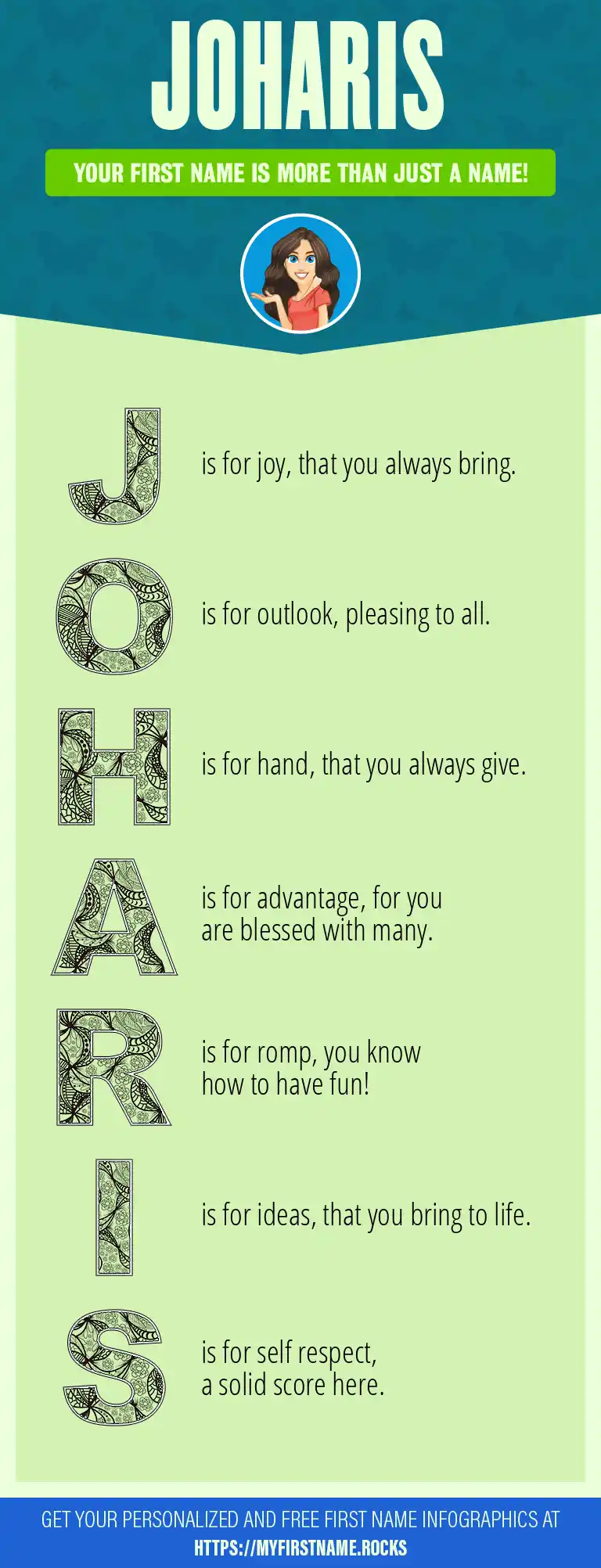 JOHARIS

YOUR FIRST NAME IS MORE THAN JUST A NAME!

J is for joy, that you always bring.

O is for outlook, pleasing to all.

H is for hand, that you always give.

A is for advantage, for you are blessed with many.

R is for romp, you know how to have fun!

I is for ideas, that you bring to life.

S is for self respect, a solid score here.

GET YOUR PERSONALIZED AND FREE FIRST NAME INFOGRAPHICS AT
HTTPS://MYFIRSTNAME.ROCKS