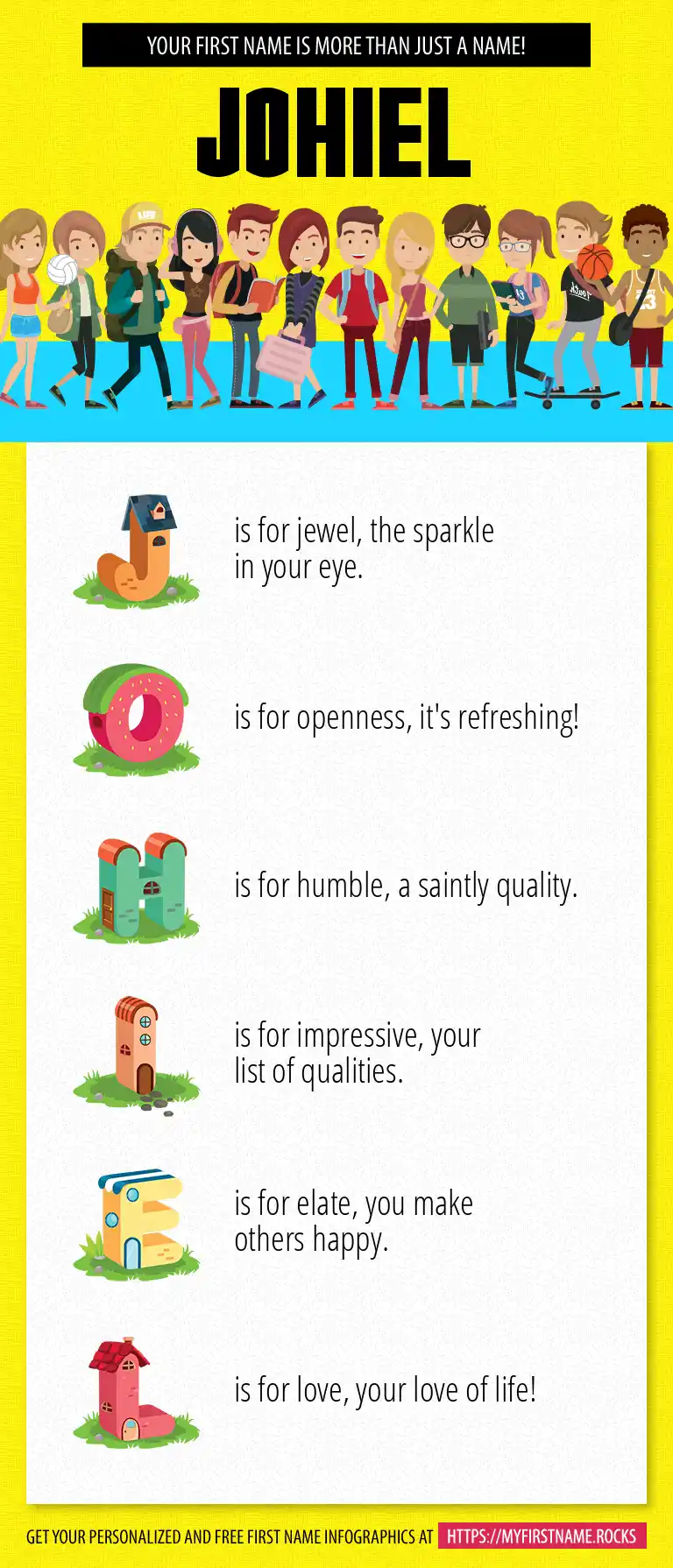 YOUR FIRST NAME IS MORE THAN JUST A NAME!

JOHIEL

J is for jewel, the sparkle in your eye.

O is for openness, it's refreshing!

H is for humble, a saintly quality.

I is for impressive, your list of qualities.

E is for elate, you make others happy.

L is for love, your love of life!

GET YOUR PERSONALIZED AND FREE FIRST NAME INFOGRAPHICS AT HTTPS://MYFIRSTNAME.ROCKS