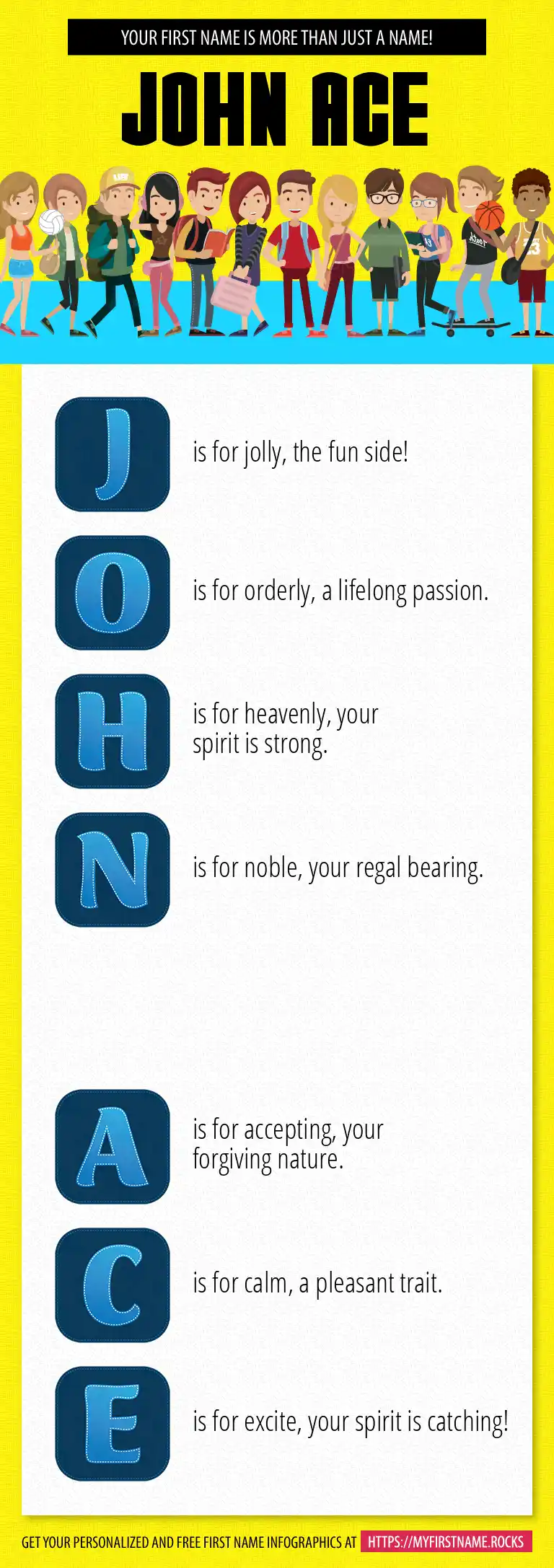 YOUR FIRST NAME IS MORE THAN JUST A NAME!

JOHN ACE

J is for jolly, the fun side!

O is for orderly, a lifelong passion.

H is for heavenly, your spirit is strong.

N is for noble, your regal bearing.

A is for accepting, your forgiving nature.

C is for calm, a pleasant trait.

E is for excite, your spirit is catching!

GET YOUR PERSONALIZED AND FREE FIRST NAME INFOGRAPHICS AT HTTPS://MYFIRSTNAME.ROCKS