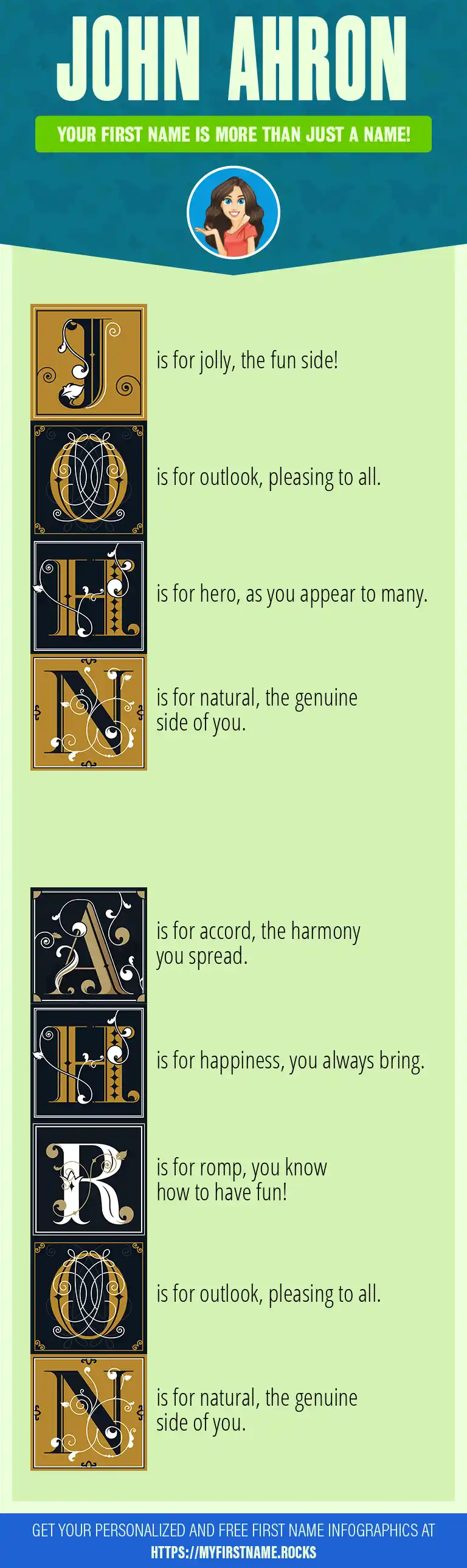 JOHN AHRON

YOUR FIRST NAME IS MORE THAN JUST A NAME!

J is for jolly, the fun side!

O is for outlook, pleasing to all.

H is for hero, as you appear to many.

N is for natural, the genuine side of you.

A is for accord, the harmony you spread.

H is for happiness, you always bring.

R is for romp, you know how to have fun!

O is for outlook, pleasing to all.

N is for natural, the genuine side of you.

GET YOUR PERSONALIZED AND FREE FIRST NAME INFOGRAPHICS AT HTTPS://MYFIRSTNAME.ROCKS