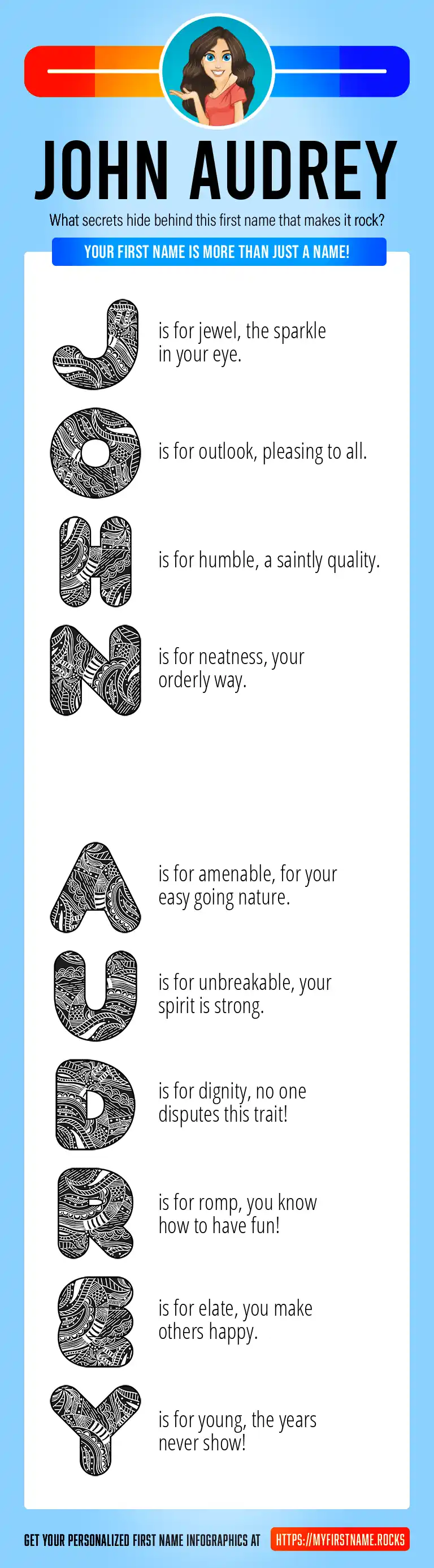 JOHN AUDREY

What secrets hide behind this first name that makes it rock?

YOUR FIRST NAME IS MORE THAN JUST A NAME!

J is for jewel, the sparkle in your eye.

O is for outlook, pleasing to all.

H is for humble, a saintly quality.

N is for neatness, your orderly way.

A is for amenable, for your easy going nature.

U is for unbreakable, your spirit is strong.

D is for dignity, no one disputes this trait!

R is for romp, you know how to have fun!

E is for elate, you make others happy.

Y is for young, the years never show!

GET YOUR PERSONALIZED FIRST NAME INFOGRAPHICS AT HTTPS://MYFIRSTNAME.ROCKS