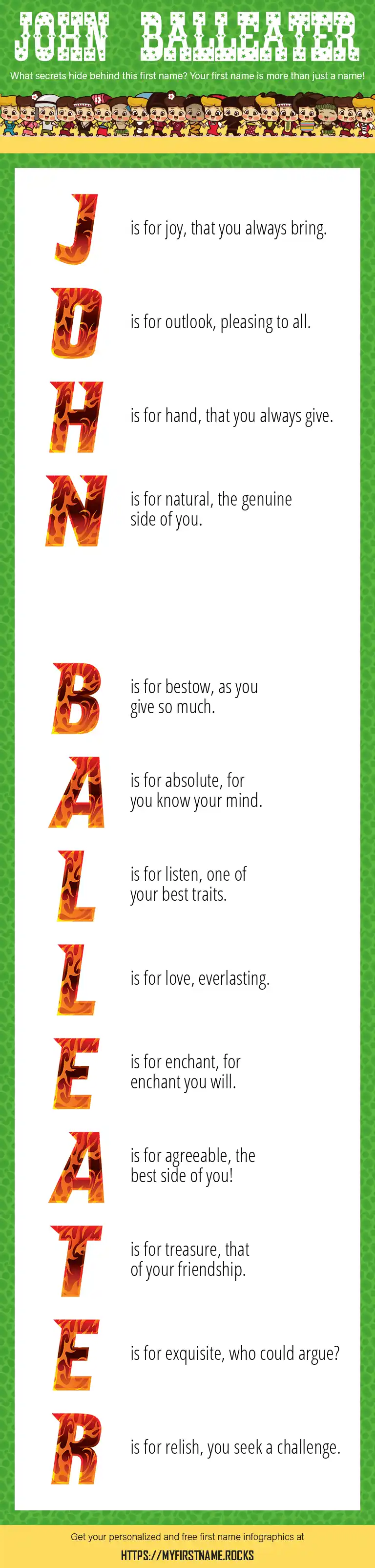 JOHN BALLEATER

What secrets hide behind this first name? Your first name is more than just a name!

J is for joy, that you always bring.

O is for outlook, pleasing to all.

H is for hand, that you always give.

N is for natural, the genuine side of you.

B is for bestow, as you give so much.

A is for absolute, for you know your mind.

L is for listen, one of your best traits.

L is for love, everlasting.

E is for enchant, for enchant you will.

A is for agreeable, the best side of you!

T is for treasure, that of your friendship.

E is for exquisite, who could argue?

R is for relish, you seek a challenge.

Get your personalized and free first name infographics at

HTTPS://MYFIRSTNAME.ROCKS