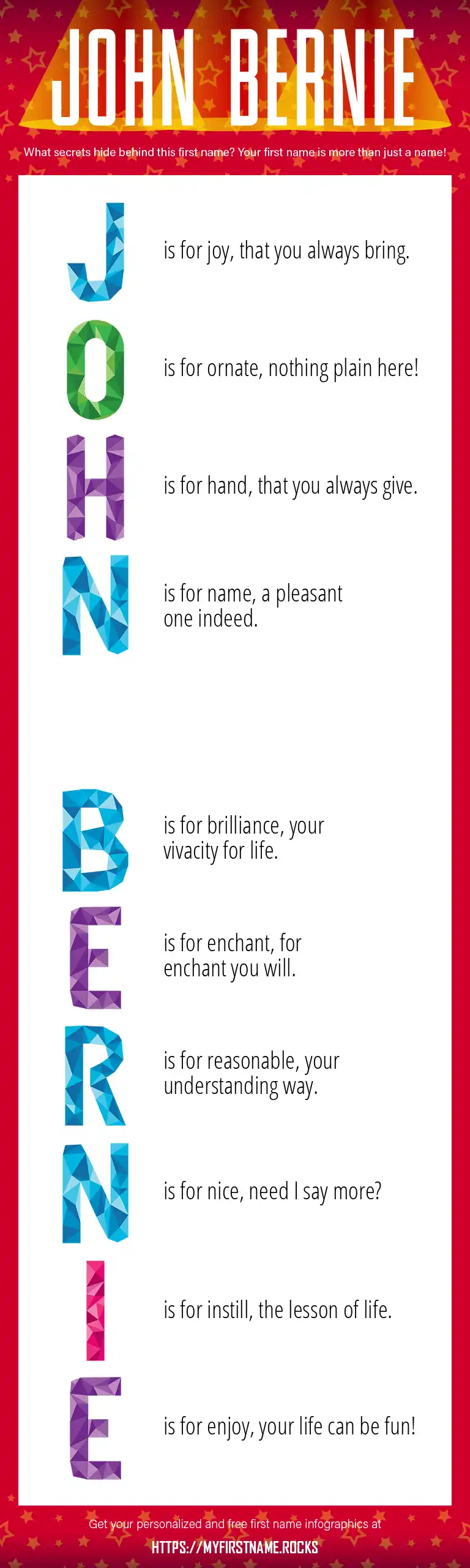 JOHN BERNIE

What secrets hide behind this first name? Your first name is more than just a name!

J is for joy, that you always bring.

O is for ornate, nothing plain here!

H is for hand, that you always give.

N is for name, a pleasant one indeed.

B is for brilliance, your vivacity for life.

E is for enchant, for enchant you will.

R is for reasonable, your understanding way.

N is for nice, need I say more?

I is for instill, the lesson of life.

E is for enjoy, your life can be fun!

Get your personalized and free first name infographics at

HTTPS://MYFIRSTNAME.ROCKS