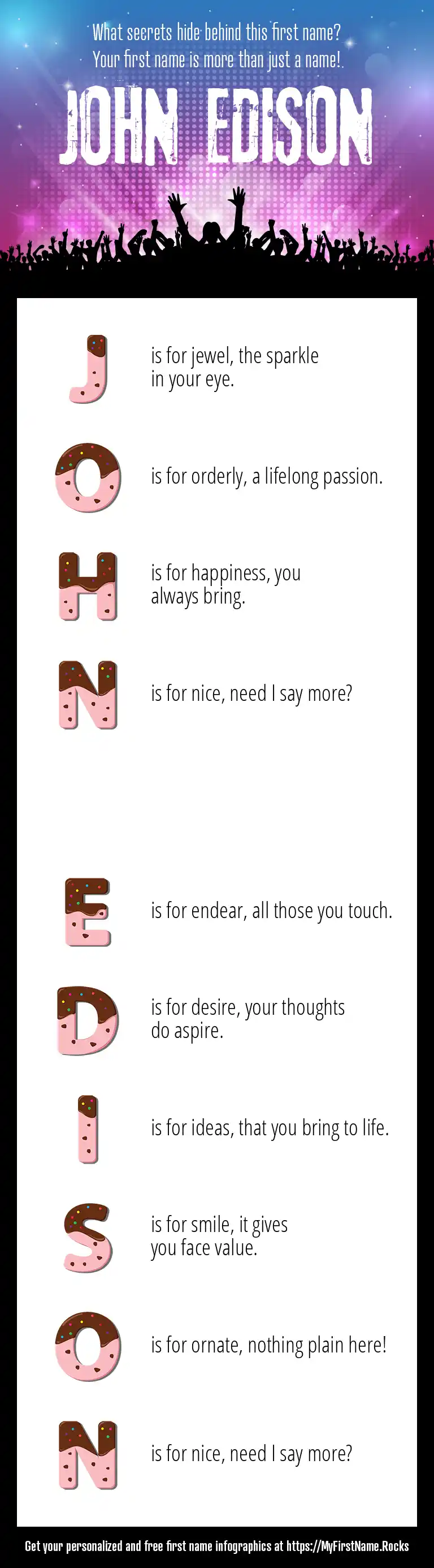 What secrets hide behind this first name?
Your first name is more than just a name!

JOHN EDISON

J is for jewel, the sparkle in your eye.

O is for orderly, a lifelong passion.

H is for happiness, you always bring.

N is for nice, need I say more?

E is for endear, all those you touch.

D is for desire, your thoughts do aspire.

I is for ideas, that you bring to life.

S is for smile, it gives you face value.

O is for ornate, nothing plain here!

N is for nice, need I say more?

Get your personalized and free first name infographics at https://MyFirstName.Rocks