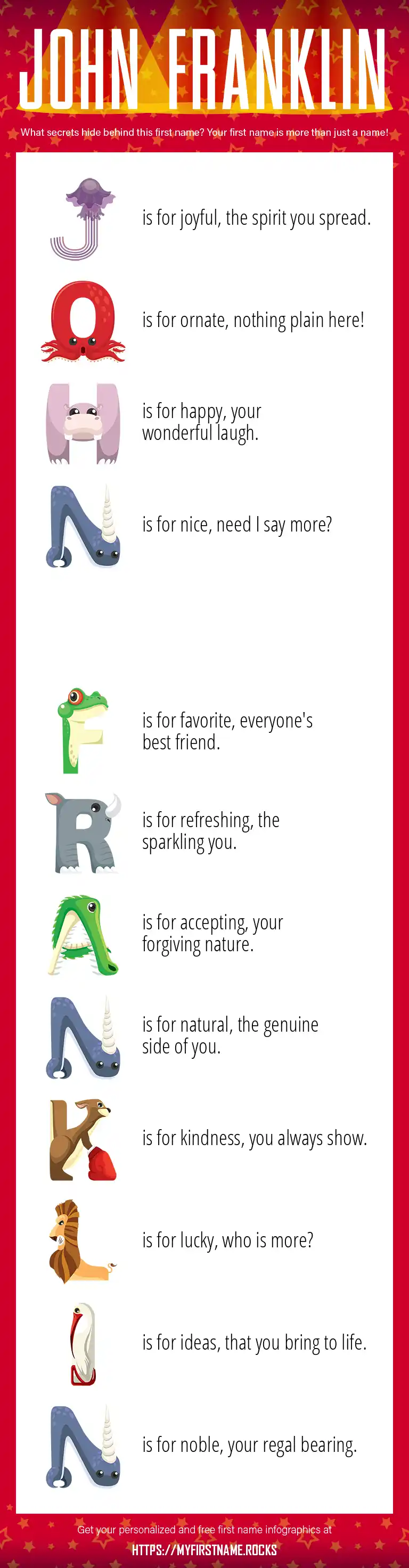 JOHN FRANKLIN

What secrets hide behind this first name? Your first name is more than just a name!

J is for joyful, the spirit you spread.

O is for ornate, nothing plain here!

H is for happy, your wonderful laugh.

N is for nice, need I say more?

F is for favorite, everyone's best friend.

R is for refreshing, the sparkling you.

A is for accepting, your forgiving nature.

N is for natural, the genuine side of you.

K is for kindness, you always show.

L is for lucky, who is more?

I is for ideas, that you bring to life.

N is for noble, your regal bearing.

Get your personalized and free first name infographics at

HTTPS://MYFIRSTNAME.ROCKS