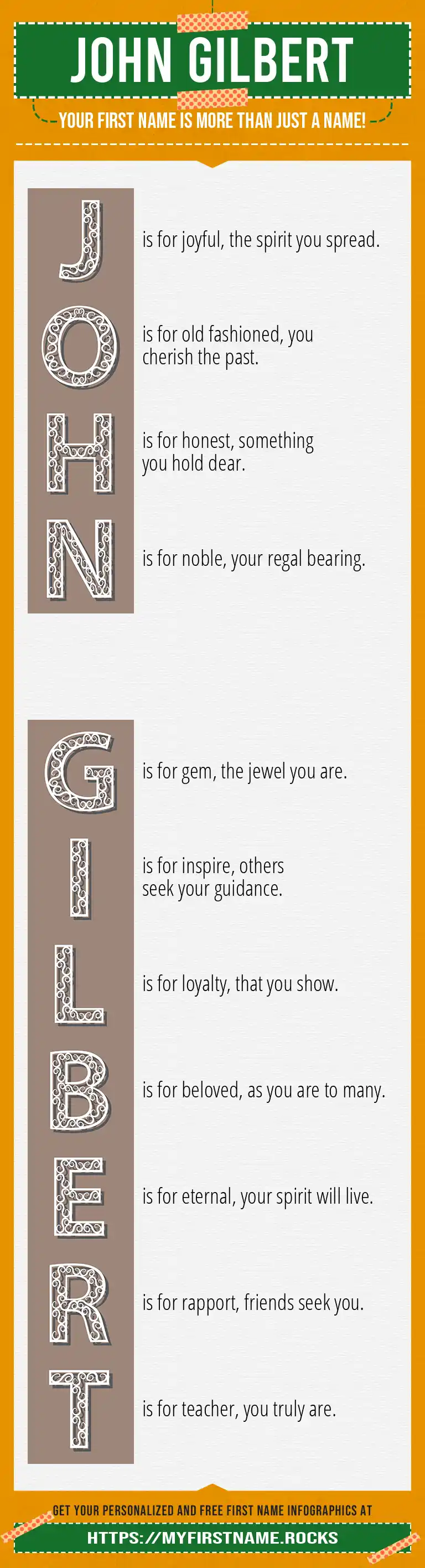 JOHN GILBERT

YOUR FIRST NAME IS MORE THAN JUST A NAME!

J is for joyful, the spirit you spread.

O is for old fashioned, you cherish the past.

H is for honest, something you hold dear.

N is for noble, your regal bearing.

G is for gem, the jewel you are.

I is for inspire, others seek your guidance.

L is for loyalty, that you show.

B is for beloved, as you are to many.

E is for eternal, your spirit will live.

R is for rapport, friends seek you.

T is for teacher, you truly are.

GET YOUR PERSONALIZED AND FREE FIRST NAME INFOGRAPHICS AT

HTTPS://MYFIRSTNAME.ROCKS