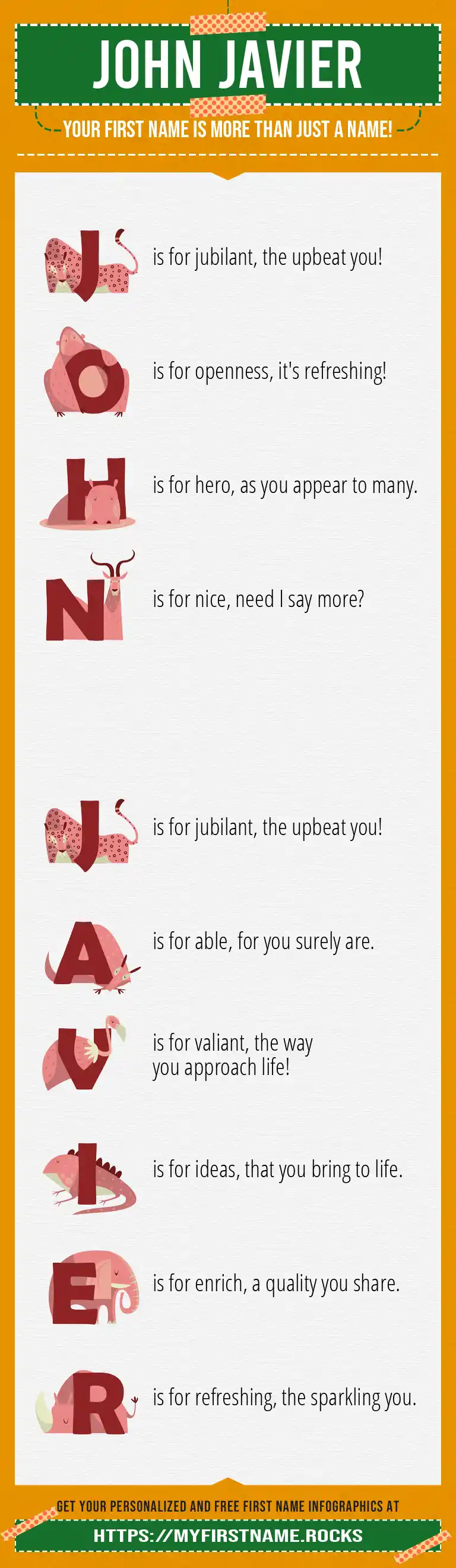 JOHN JAVIER

YOUR FIRST NAME IS MORE THAN JUST A NAME!

J is for jubilant, the upbeat you!

O is for openness, it's refreshing!

H is for hero, as you appear to many.

N is for nice, need I say more?

J is for jubilant, the upbeat you!

A is for able, for you surely are.

V is for valiant, the way you approach life!

I is for ideas, that you bring to life.

E is for enrich, a quality you share.

R is for refreshing, the sparkling you.

GET YOUR PERSONALIZED AND FREE FIRST NAME INFOGRAPHICS AT

HTTPS://MYFIRSTNAME.ROCKS