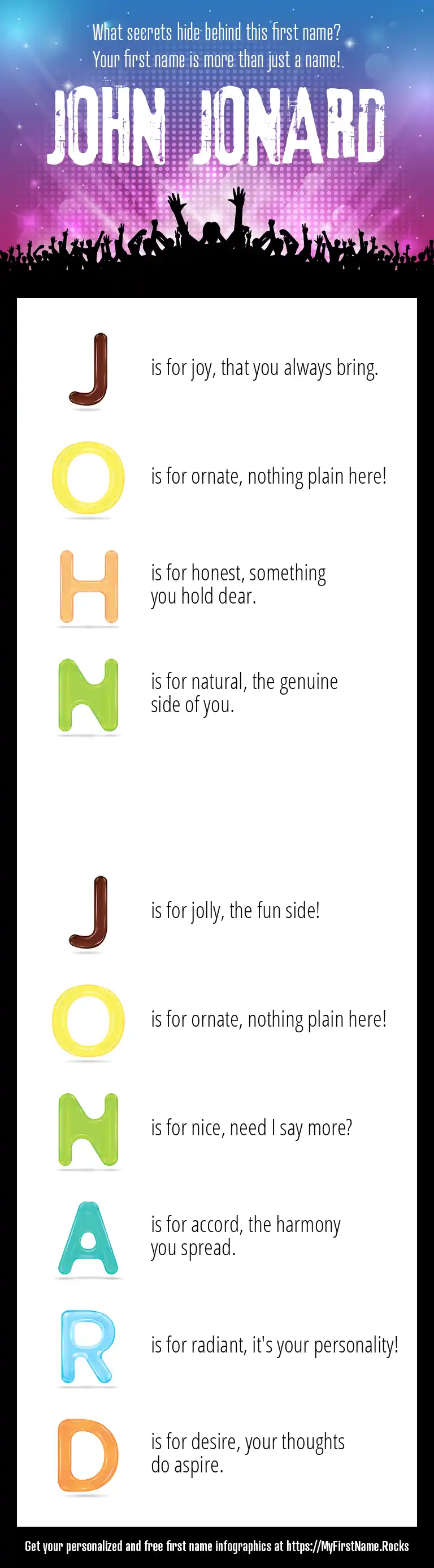 What secrets hide behind this first name?
Your first name is more than just a name!

JOHN JONARD

J is for joy, that you always bring.

O is for ornate, nothing plain here!

H is for honest, something you hold dear.

N is for natural, the genuine side of you.

J is for jolly, the fun side!

O is for ornate, nothing plain here!

N is for nice, need I say more?

A is for accord, the harmony you spread.

R is for radiant, it's your personality!

D is for desire, your thoughts do aspire.

Get your personalized and free first name infographics at https://MyFirstName.Rocks